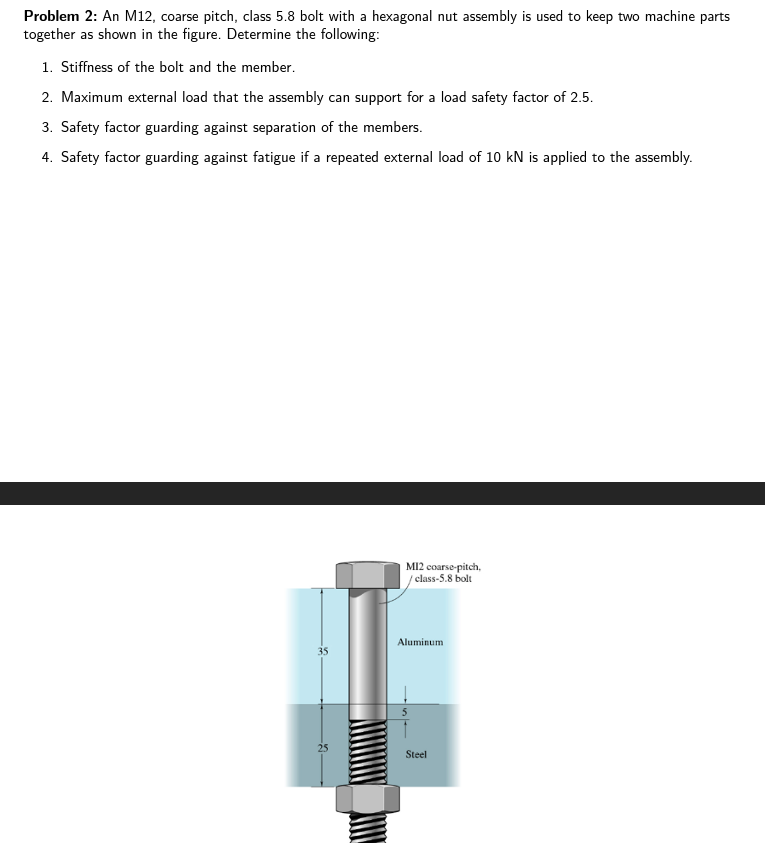 **Problem 2:** An M12, coarse pitch, class 5.8 bolt with a hexagonal nut assembly is used to keep two machine parts together as shown in the figure. Determine the following:

1. Stiffness of the bolt and the member.
2. Maximum external load that the assembly can support for a load safety factor of 2.5.
3. Safety factor guarding against separation of the members.
4. Safety factor guarding against fatigue if a repeated external load of 10 kN is applied to the assembly.

M12 coarse-pitch, class-5.8 bolt

Aluminum

35

5

25

Steel