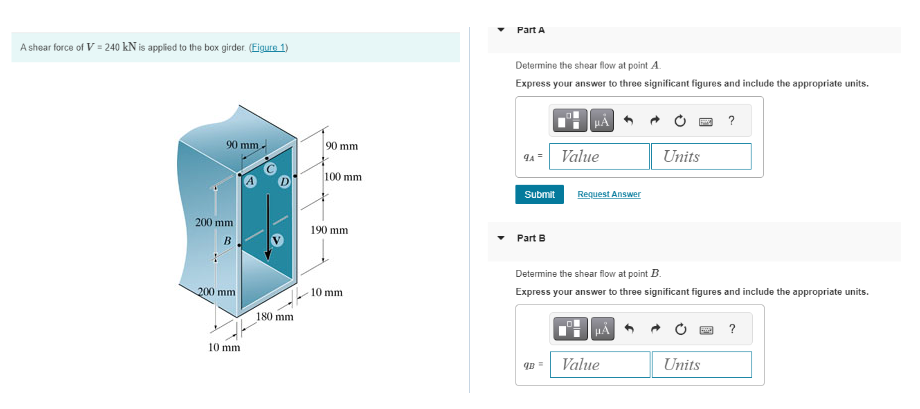 A shear force of $V$ = 240 kN is applied to the box girder. (Figure 1)

90 mm
90 mm
100 mm
C
A
D
200 mm
190 mm
B
V
200 mm
10 mm
180 mm
10 mm

Part A

Determine the shear flow at point $A$.

Express your answer to three significant figures and include the appropriate units.

μÅ ?

$q_A$ = Value Units

Submit Request Answer

Part B

Determine the shear flow at point $B$.

Express your answer to three significant figures and include the appropriate units.

μÅ ?

$q_B$ = Value Units