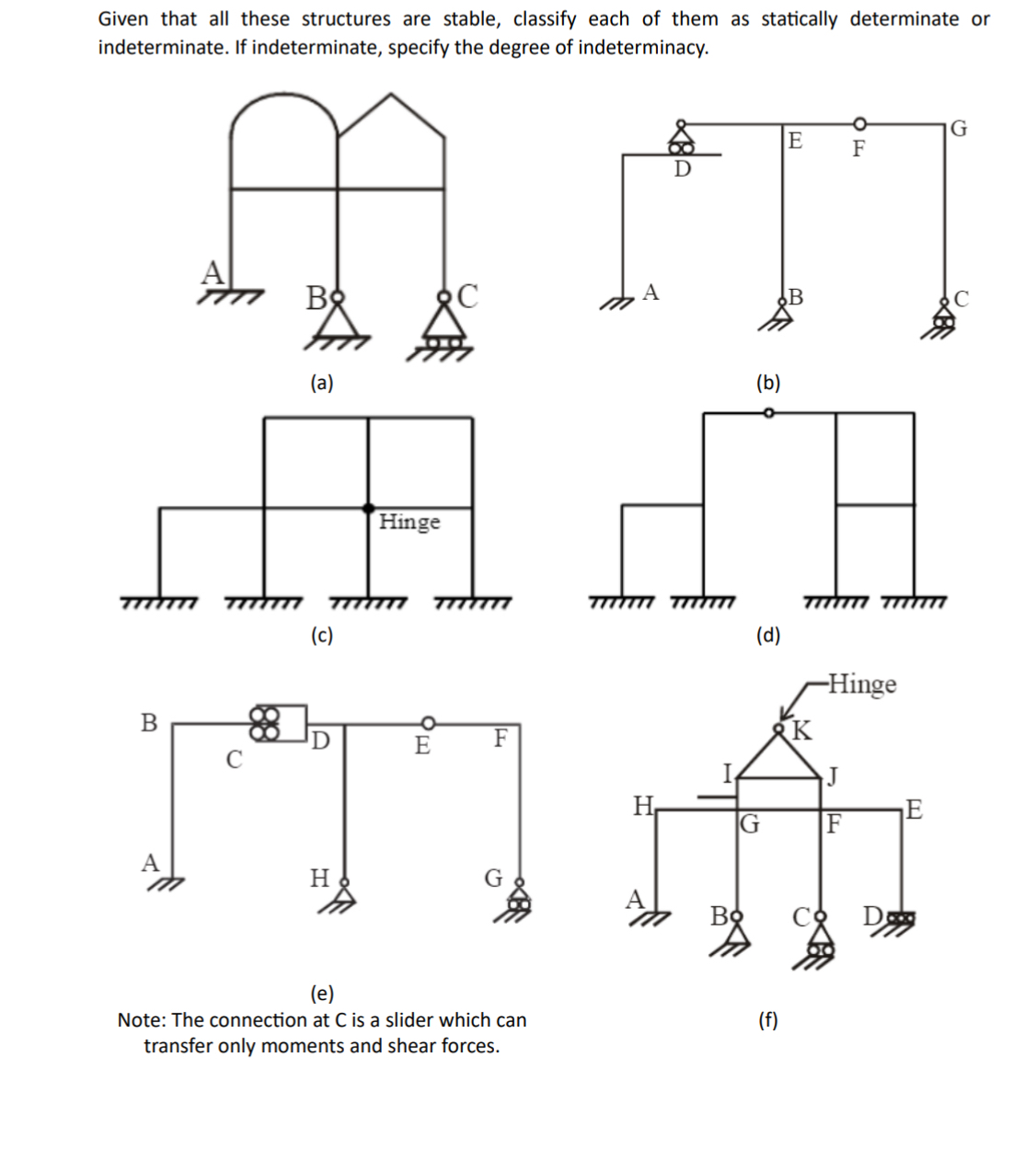 Given that all these structures are stable, classify each of them as statically determinate or indeterminate. If indeterminate, specify the degree of indeterminacy.

A
B
C
(a)

D
E
F
G
A
B
C
(b)

Hinge
(c)

(d)

B
C
D
E
F
A
H
G
(e)
Note: The connection at C is a slider which can transfer only moments and shear forces.

Hinge
K
I
J
H
G
F
E
A
B
C
D
(f)