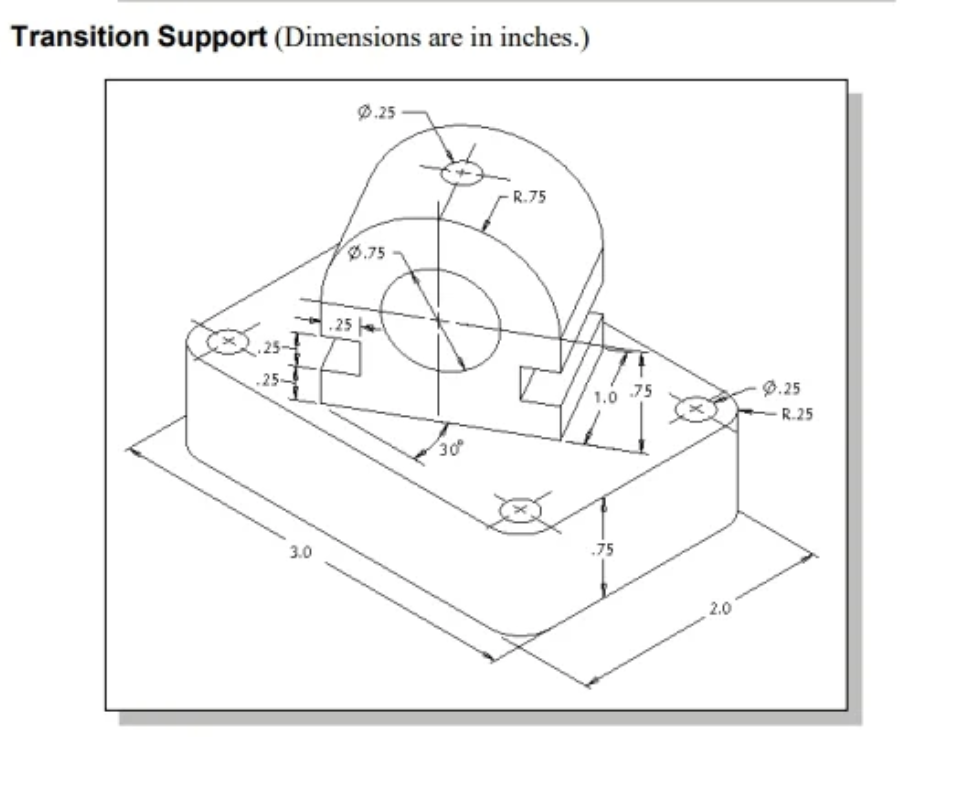 **Transition Support** (Dimensions are in inches.)

Ø.25

R.75

Ø.75

.25

.25

.25

1.0

.75

Ø.25

R.25

30°

3.0

.75

2.0