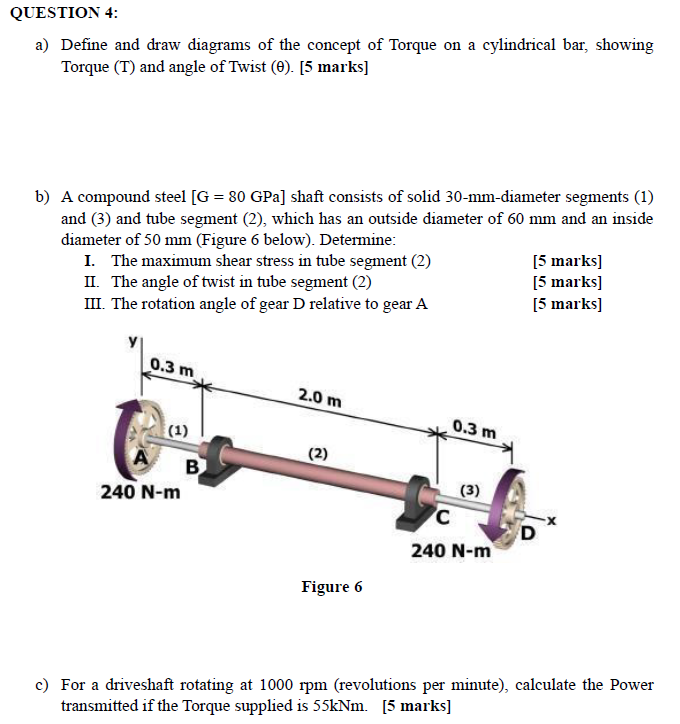 QUESTION 4:

a) Define and draw diagrams of the concept of Torque on a cylindrical bar, showing Torque (T) and angle of Twist (θ). [5 marks]

b) A compound steel [G = 80 GPa] shaft consists of solid 30-mm-diameter segments (1) and (3) and tube segment (2), which has an outside diameter of 60 mm and an inside diameter of 50 mm (Figure 6 below). Determine:

I. The maximum shear stress in tube segment (2) [5 marks]
II. The angle of twist in tube segment (2) [5 marks]
III. The rotation angle of gear D relative to gear A [5 marks]

y
0.3 m
2.0 m
0.3 m
(1)
(2)
(3)
A
B
C
D
x
240 N-m
240 N-m

Figure 6

c) For a driveshaft rotating at 1000 rpm (revolutions per minute), calculate the Power transmitted if the Torque supplied is 55kNm. [5 marks]