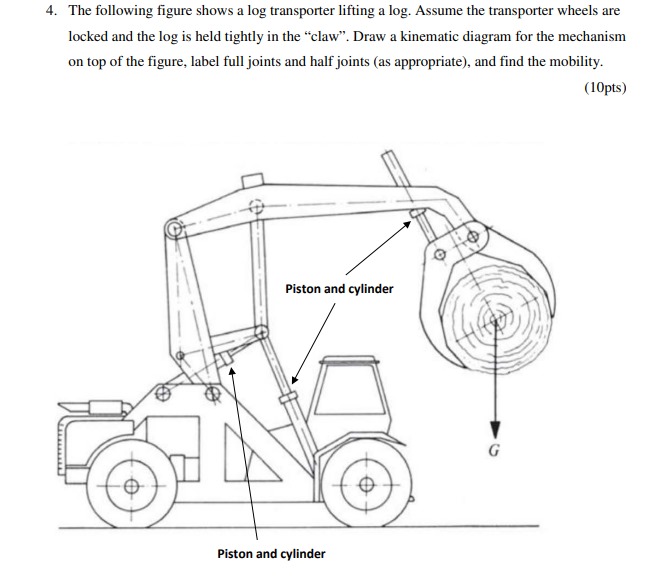 4. The following figure shows a log transporter lifting a log. Assume the transporter wheels are locked and the log is held tightly in the "claw". Draw a kinematic diagram for the mechanism on top of the figure, label full joints and half joints (as appropriate), and find the mobility.

(10pts)

Piston and cylinder

G

Piston and cylinder