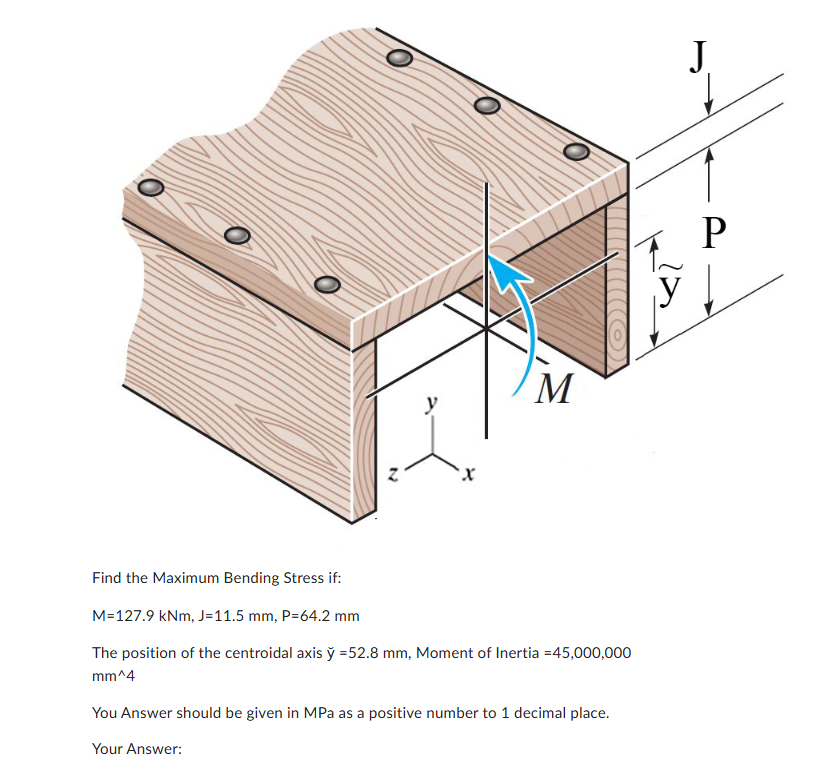 J

P

$\tilde{y}$

M

y

z

x

Find the Maximum Bending Stress if:

M=127.9 kNm, J=11.5 mm, P=64.2 mm

The position of the centroidal axis ỹ =52.8 mm, Moment of Inertia =45,000,000 mm^4

You Answer should be given in MPa as a positive number to 1 decimal place.

Your Answer: