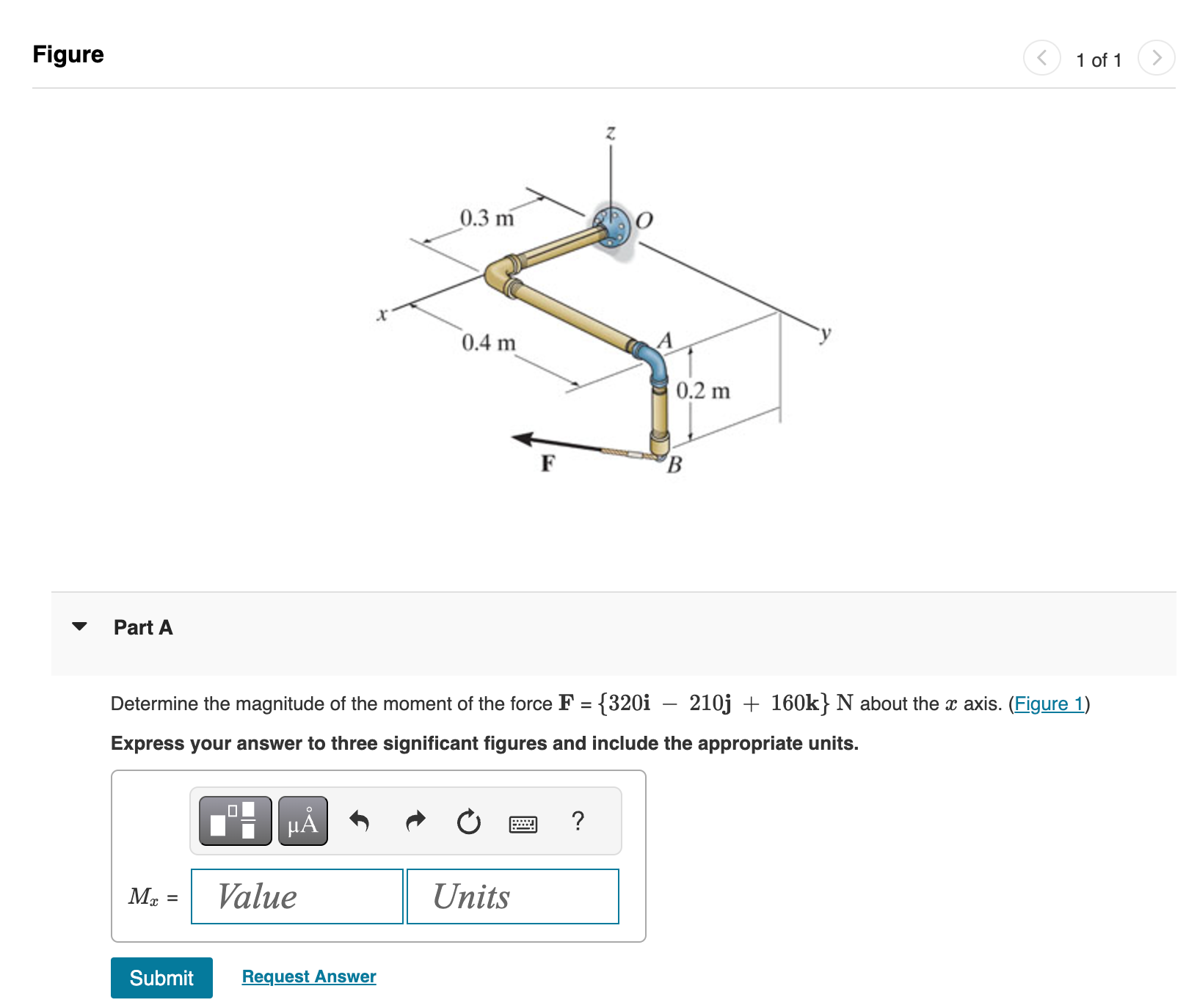 Figure

1 of 1

z

0.3 m

O

x

0.4 m

A

y

0.2 m

F

B

Part A

Determine the magnitude of the moment of the force $\mathbf{F} = \{320\mathbf{i} - 210\mathbf{j} + 160\mathbf{k}\}$ N about the $x$ axis. (Figure 1)

Express your answer to three significant figures and include the appropriate units.

μÅ

?

$M_x$ =

Value

Units

Submit

Request Answer