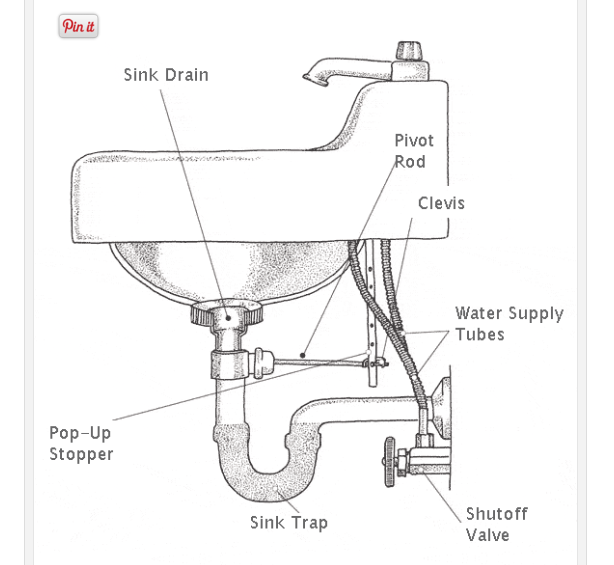 Pin it

Sink Drain

Pivot Rod

Clevis

Water Supply Tubes

Pop-Up Stopper

Sink Trap

Shutoff Valve