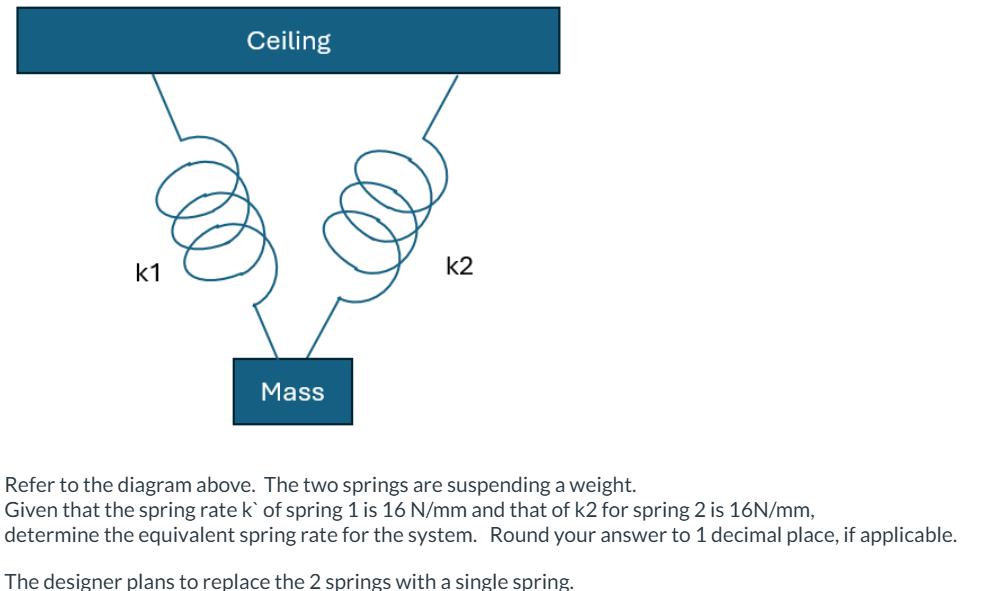 Ceiling

k1

k2

Mass

Refer to the diagram above. The two springs are suspending a weight.
Given that the spring rate k` of spring 1 is 16 N/mm and that of k2 for spring 2 is 16N/mm, determine the equivalent spring rate for the system. Round your answer to 1 decimal place, if applicable.

The designer plans to replace the 2 springs with a single spring.