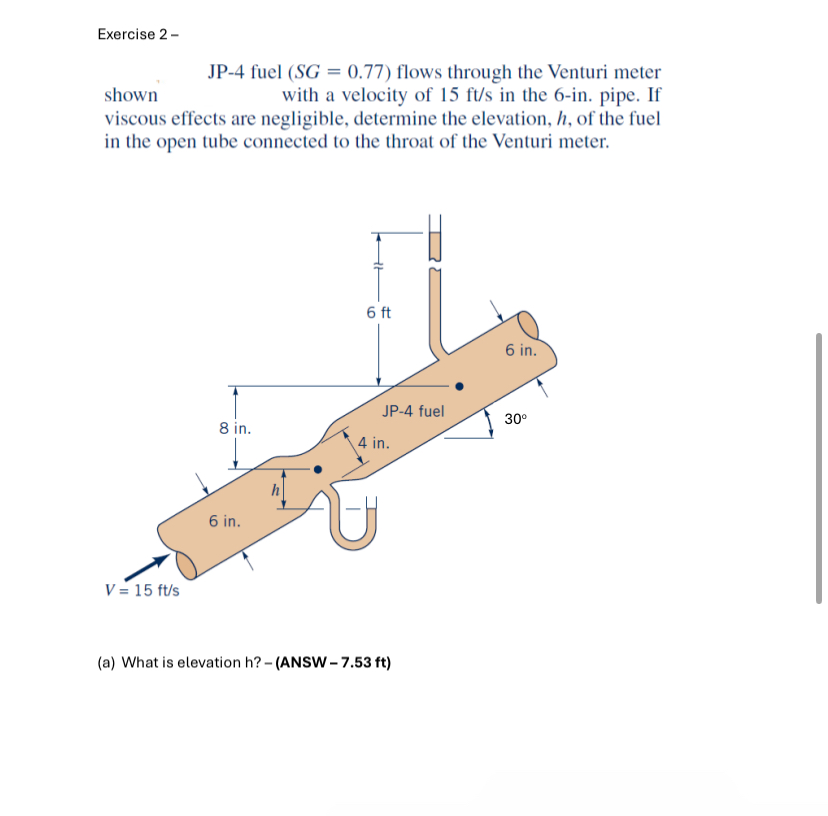 Exercise 2 –

JP-4 fuel ($SG = 0.77$) flows through the Venturi meter shown with a velocity of 15 ft/s in the 6-in. pipe. If viscous effects are negligible, determine the elevation, $h$, of the fuel in the open tube connected to the throat of the Venturi meter.

6 ft

6 in.

JP-4 fuel

30°

8 in.

4 in.

$h$

6 in.

$V = 15$ ft/s

(a) What is elevation h? – **(ANSW – 7.53 ft)**