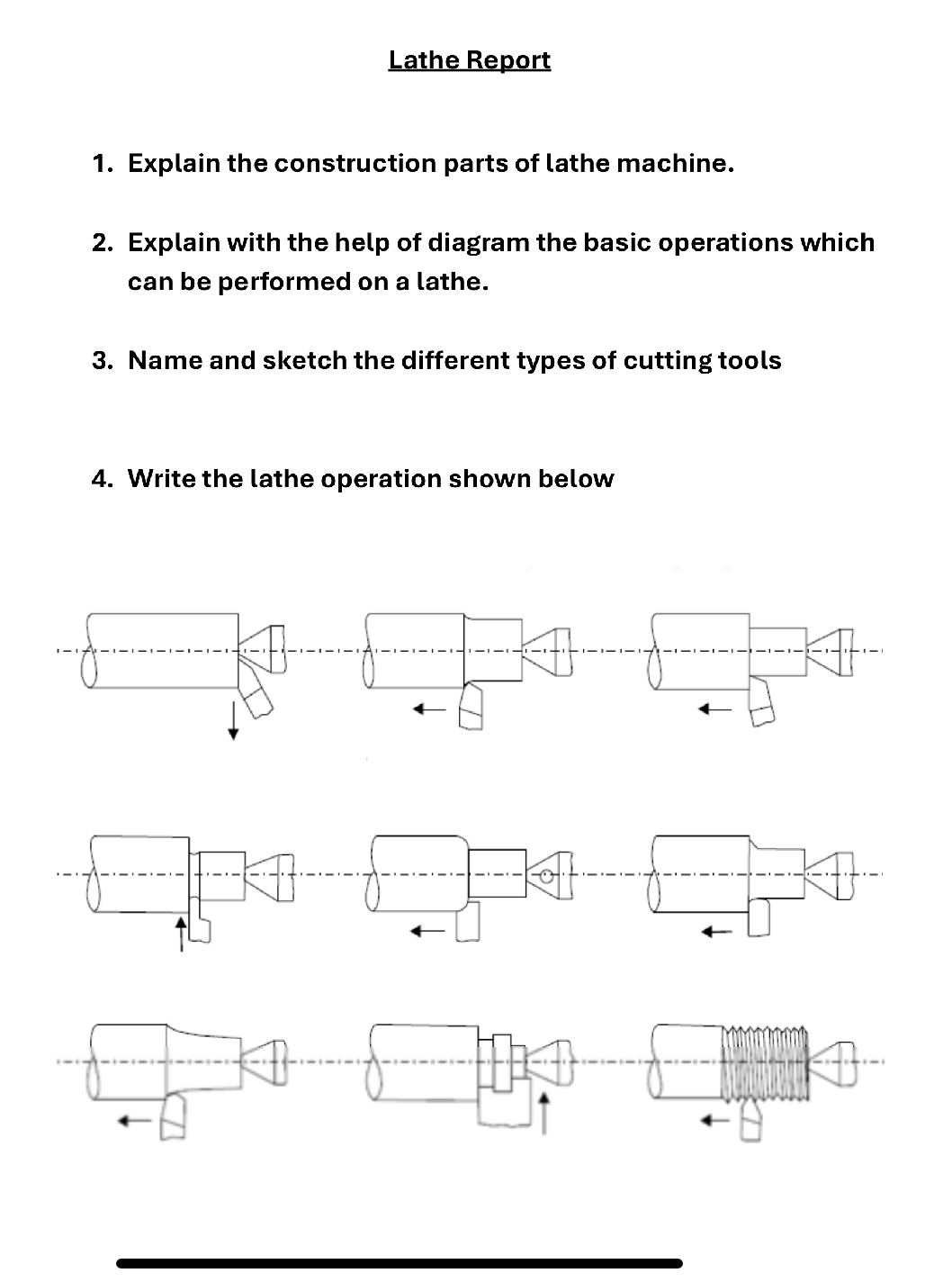 Lathe Report

1. Explain the construction parts of lathe machine.

2. Explain with the help of diagram the basic operations which can be performed on a lathe.

3. Name and sketch the different types of cutting tools

4. Write the lathe operation shown below