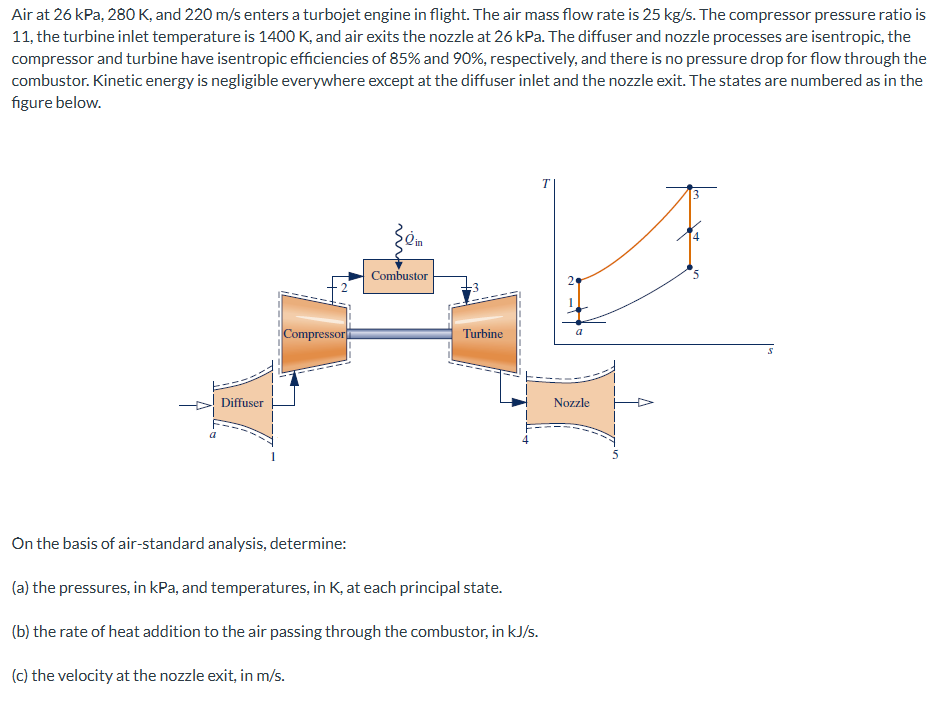 Air at 26 kPa, 280 K, and 220 m/s enters a turbojet engine in flight. The air mass flow rate is 25 kg/s. The compressor pressure ratio is 11, the turbine inlet temperature is 1400 K, and air exits the nozzle at 26 kPa. The diffuser and nozzle processes are isentropic, the compressor and turbine have isentropic efficiencies of 85% and 90%, respectively, and there is no pressure drop for flow through the combustor. Kinetic energy is negligible everywhere except at the diffuser inlet and the nozzle exit. The states are numbered as in the figure below.

$\dot{Q}_{in}$
Combustor
2
3
Compressor
Turbine
Diffuser
Nozzle
a
1
4
5
T
3
4
5
2
1
a
s

On the basis of air-standard analysis, determine:

(a) the pressures, in kPa, and temperatures, in K, at each principal state.

(b) the rate of heat addition to the air passing through the combustor, in kJ/s.

(c) the velocity at the nozzle exit, in m/s.