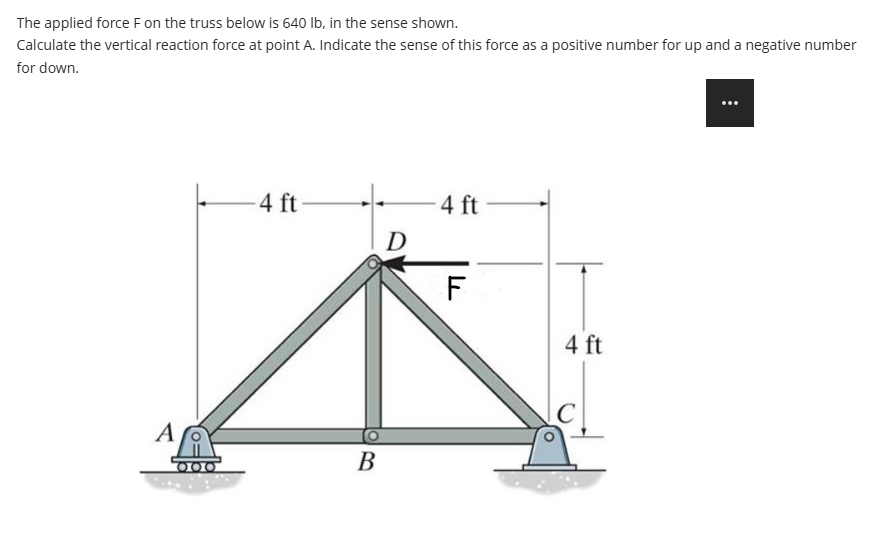 The applied force F on the truss below is 640 lb, in the sense shown.
Calculate the vertical reaction force at point A. Indicate the sense of this force as a positive number for up and a negative number for down.

...

4 ft
4 ft
D
F
4 ft
C
A
B