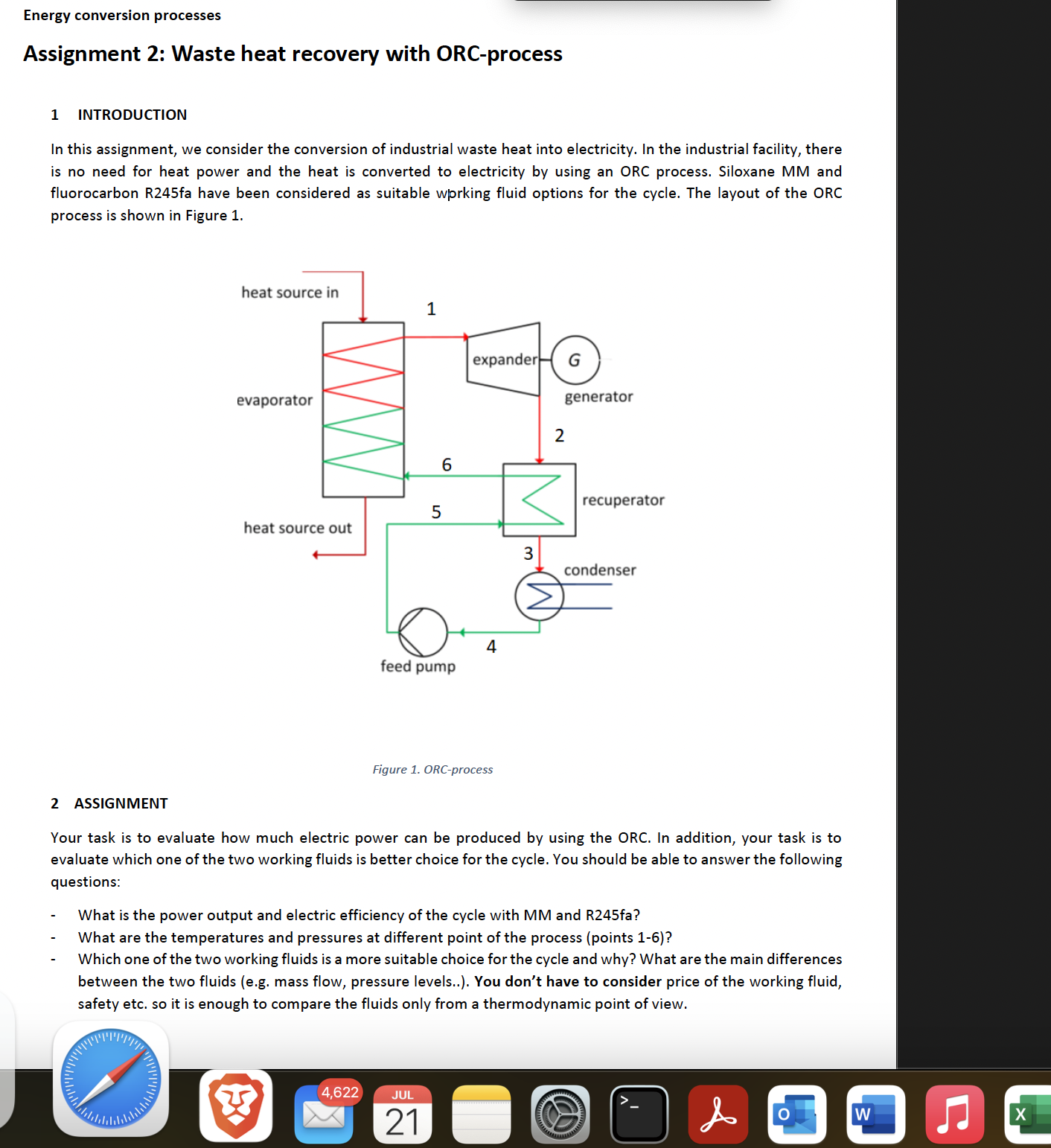 Energy conversion processes

Assignment 2: Waste heat recovery with ORC-process

1 INTRODUCTION

In this assignment, we consider the conversion of industrial waste heat into electricity. In the industrial facility, there is no need for heat power and the heat is converted to electricity by using an ORC process. Siloxane MM and fluorocarbon R245fa have been considered as suitable working fluid options for the cycle. The layout of the ORC process is shown in Figure 1.

heat source in
1
expander
G
generator
evaporator
2
6
recuperator
5
heat source out
3
condenser
4
feed pump

Figure 1. ORC-process

2 ASSIGNMENT

Your task is to evaluate how much electric power can be produced by using the ORC. In addition, your task is to evaluate which one of the two working fluids is better choice for the cycle. You should be able to answer the following questions:

- What is the power output and electric efficiency of the cycle with MM and R245fa?
- What are the temperatures and pressures at different point of the process (points 1-6)?
- Which one of the two working fluids is a more suitable choice for the cycle and why? What are the main differences between the two fluids (e.g. mass flow, pressure levels..). You don't have to consider price of the working fluid, safety etc. so it is enough to compare the fluids only from a thermodynamic point of view.

4,622
JUL
21
>_
O
W
X