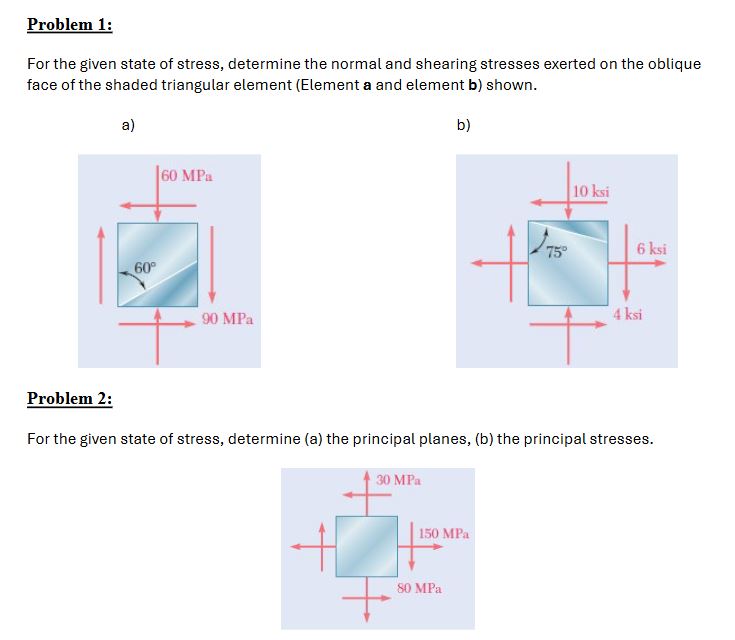 Problem 1:

For the given state of stress, determine the normal and shearing stresses exerted on the oblique face of the shaded triangular element (Element **a** and element **b**) shown.

a)

60 MPa

60°

90 MPa

b)

10 ksi

75°

6 ksi

4 ksi

Problem 2:

For the given state of stress, determine (a) the principal planes, (b) the principal stresses.

30 MPa

150 MPa

80 MPa