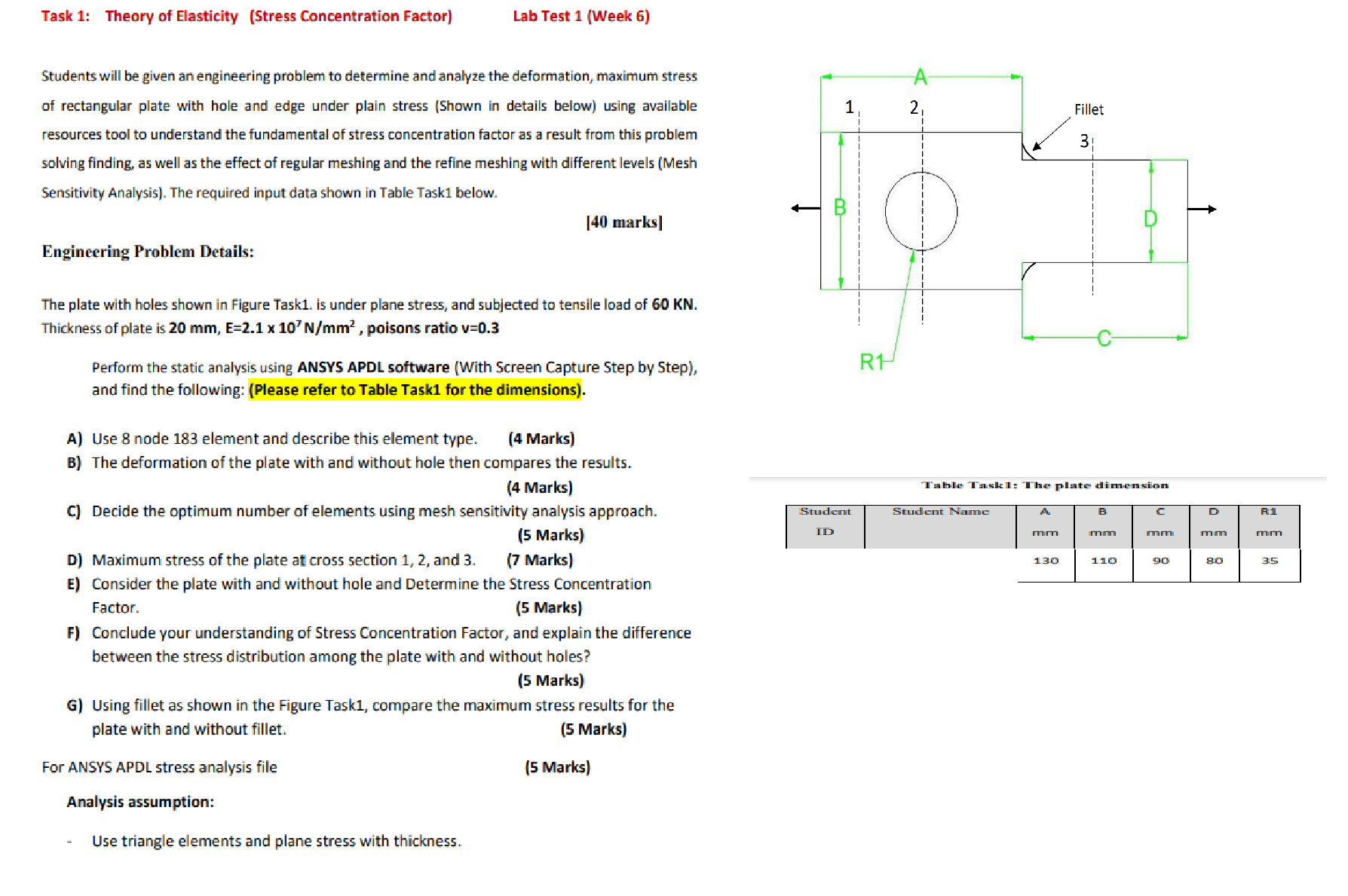 Task 1: Theory of Elasticity (Stress Concentration Factor) Lab Test 1 (Week 6)

Students will be given an engineering problem to determine and analyze the deformation, maximum stress of rectangular plate with hole and edge under plain stress (Shown in details below) using available resources tool to understand the fundamental of stress concentration factor as a result from this problem solving finding, as well as the effect of regular meshing and the refine meshing with different levels (Mesh Sensitivity Analysis). The required input data shown in Table Task1 below.

[40 marks]

Engineering Problem Details:

The plate with holes shown in Figure Task1. is under plane stress, and subjected to tensile load of 60 KN. Thickness of plate is 20 mm, E=2.1 x $10^7$ N/mm$^2$ , poisons ratio v=0.3

Perform the static analysis using ANSYS APDL software (With Screen Capture Step by Step), and find the following: (Please refer to Table Task1 for the dimensions).

A) Use 8 node 183 element and describe this element type. (4 Marks)
B) The deformation of the plate with and without hole then compares the results. (4 Marks)
C) Decide the optimum number of elements using mesh sensitivity analysis approach. (5 Marks)
D) Maximum stress of the plate at cross section 1, 2, and 3. (7 Marks)
E) Consider the plate with and without hole and Determine the Stress Concentration Factor. (5 Marks)
F) Conclude your understanding of Stress Concentration Factor, and explain the difference between the stress distribution among the plate with and without holes? (5 Marks)
G) Using fillet as shown in the Figure Task1, compare the maximum stress results for the plate with and without fillet. (5 Marks)

For ANSYS APDL stress analysis file (5 Marks)

Analysis assumption:

- Use triangle elements and plane stress with thickness.

A
1
2
Fillet
3
B
D
C
R1

Table Task1: The plate dimension

| Student ID | Student Name | A mm | B mm | C mm | D mm | R1 mm |
|---|---|---|---|---|---|---|
| | | 130 | 110 | 90 | 80 | 35 |