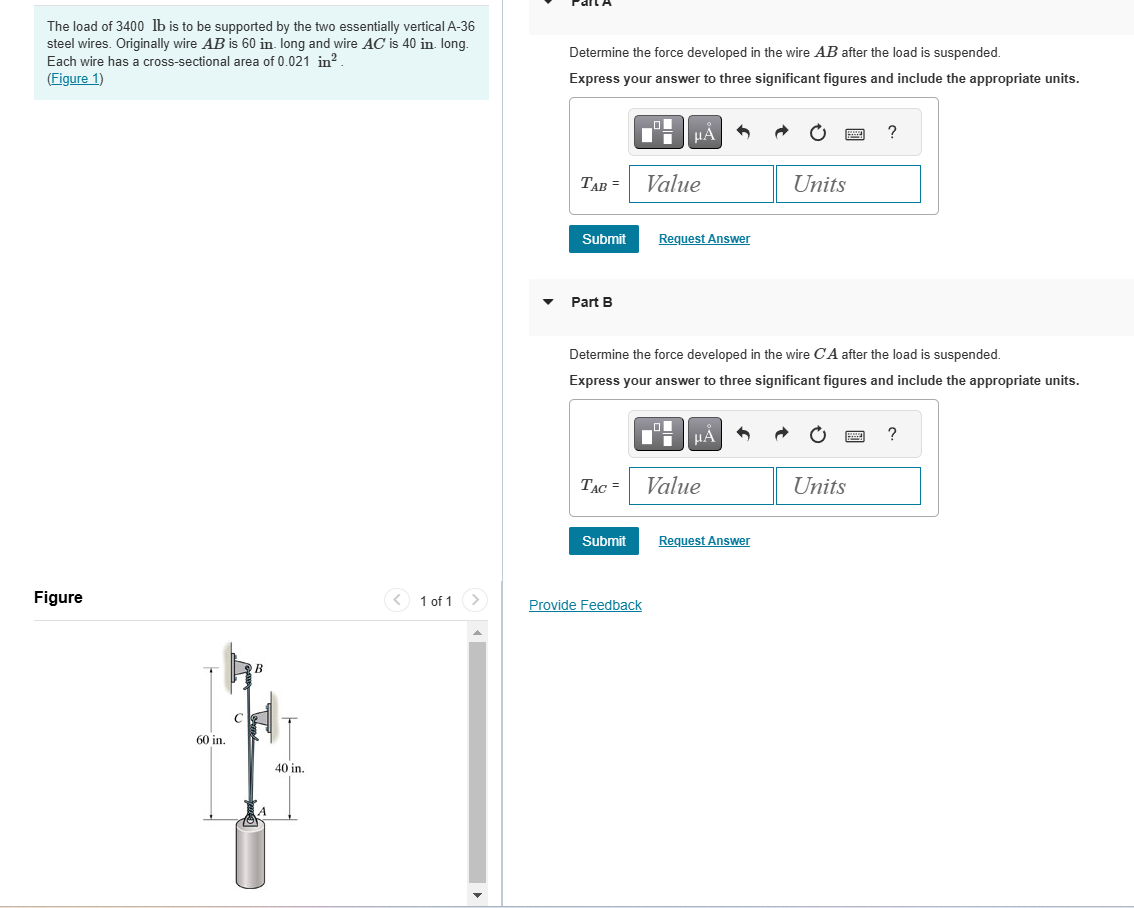 The load of 3400 lb is to be supported by the two essentially vertical A-36 steel wires. Originally wire $AB$ is 60 in. long and wire $AC$ is 40 in. long. Each wire has a cross-sectional area of 0.021 $in^2$.
(Figure 1)

Figure

1 of 1

B
C
60 in.
40 in.
A

Part A

Determine the force developed in the wire $AB$ after the load is suspended.

Express your answer to three significant figures and include the appropriate units.

μÅ ?

$T_{AB}$ = Value Units

Submit Request Answer

Part B

Determine the force developed in the wire $CA$ after the load is suspended.

Express your answer to three significant figures and include the appropriate units.

μÅ ?

$T_{AC}$ = Value Units

Submit Request Answer

Provide Feedback