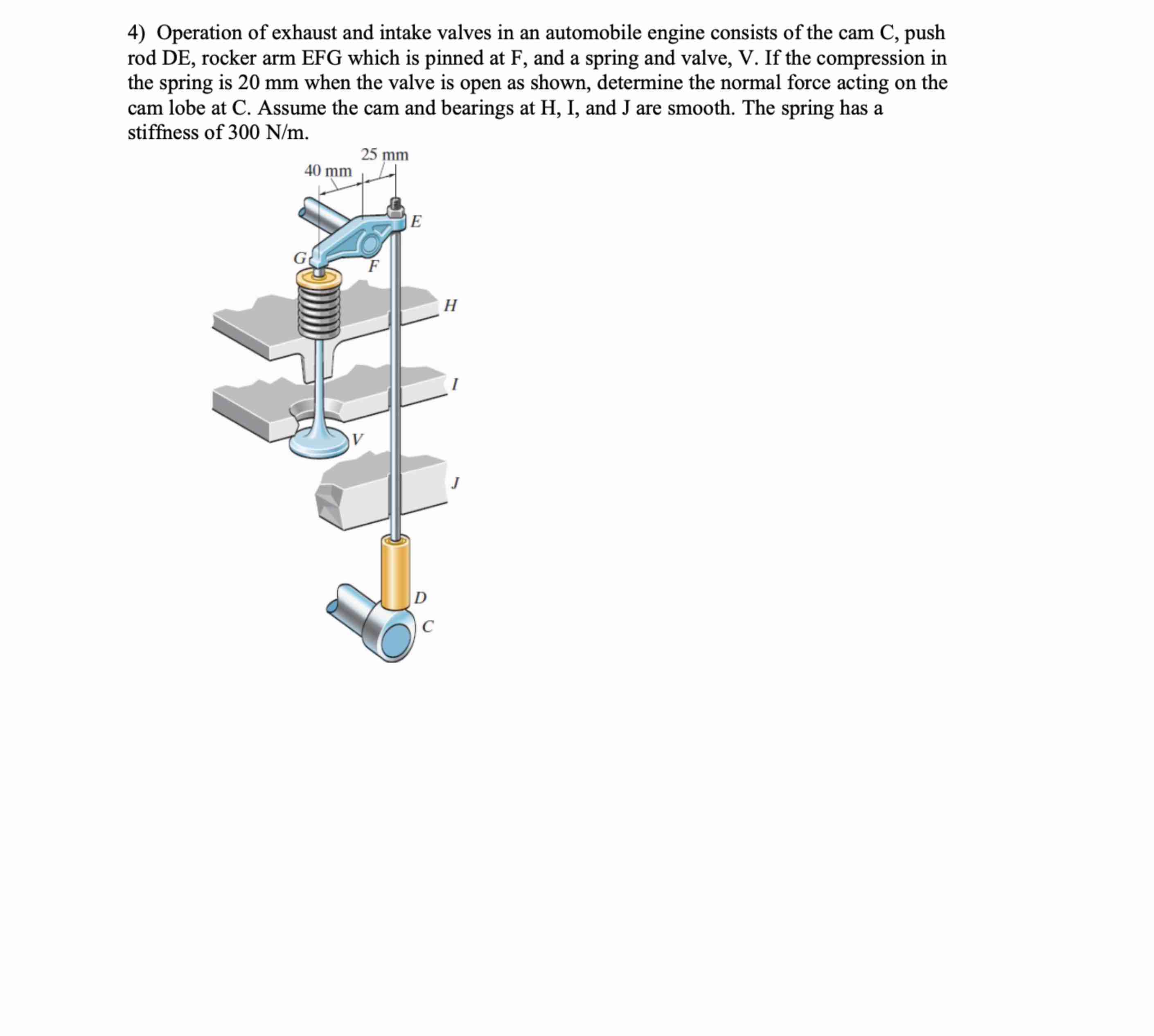 4) Operation of exhaust and intake valves in an automobile engine consists of the cam C, push rod DE, rocker arm EFG which is pinned at F, and a spring and valve, V. If the compression in the spring is 20 mm when the valve is open as shown, determine the normal force acting on the cam lobe at C. Assume the cam and bearings at H, I, and J are smooth. The spring has a stiffness of 300 N/m.

25 mm
40 mm
E
G
F
H
I
V
J
D
C