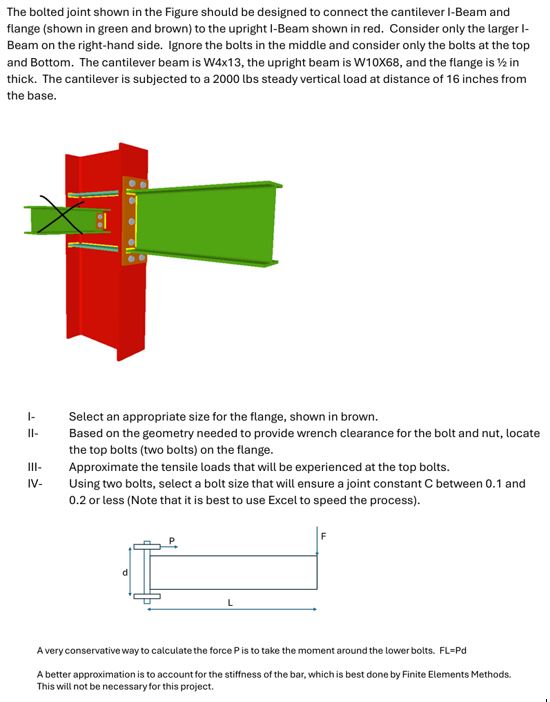 The bolted joint shown in the Figure should be designed to connect the cantilever I-Beam and flange (shown in green and brown) to the upright I-Beam shown in red. Consider only the larger I-Beam on the right-hand side. Ignore the bolts in the middle and consider only the bolts at the top and Bottom. The cantilever beam is W4x13, the upright beam is W10X68, and the flange is ½ in thick. The cantilever is subjected to a 2000 lbs steady vertical load at distance of 16 inches from the base.

I- Select an appropriate size for the flange, shown in brown.
II- Based on the geometry needed to provide wrench clearance for the bolt and nut, locate the top bolts (two bolts) on the flange.
III- Approximate the tensile loads that will be experienced at the top bolts.
IV- Using two bolts, select a bolt size that will ensure a joint constant C between 0.1 and 0.2 or less (Note that it is best to use Excel to speed the process).

P
F
d
L

A very conservative way to calculate the force P is to take the moment around the lower bolts. FL=Pd

A better approximation is to account for the stiffness of the bar, which is best done by Finite Elements Methods. This will not be necessary for this project.