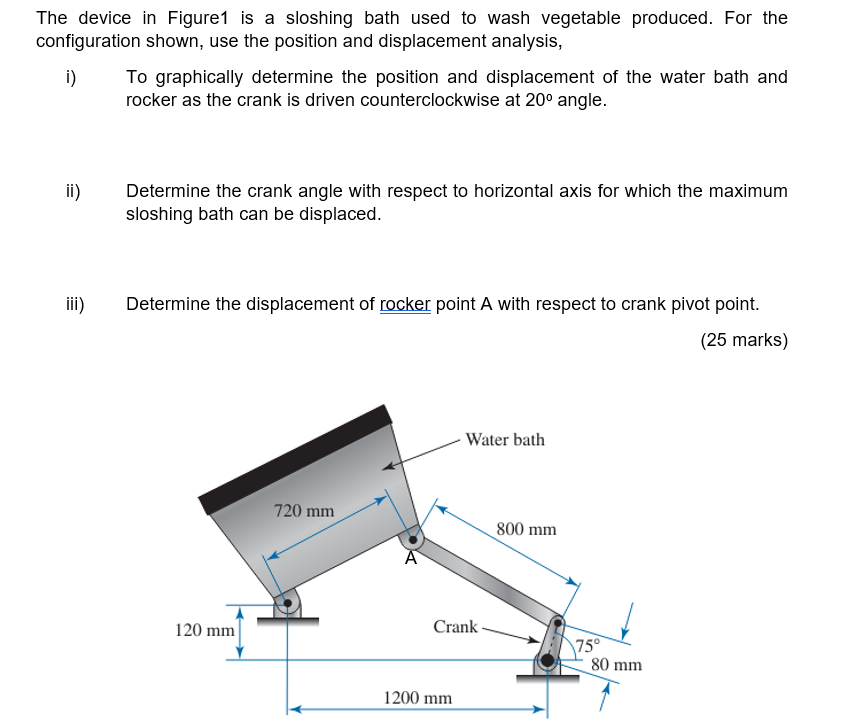 The device in Figure1 is a sloshing bath used to wash vegetable produced. For the configuration shown, use the position and displacement analysis,

i) To graphically determine the position and displacement of the water bath and rocker as the crank is driven counterclockwise at 20º angle.

ii) Determine the crank angle with respect to horizontal axis for which the maximum sloshing bath can be displaced.

iii) Determine the displacement of rocker point A with respect to crank pivot point.

(25 marks)

Water bath

720 mm

800 mm

A

120 mm

Crank

75°

80 mm

1200 mm