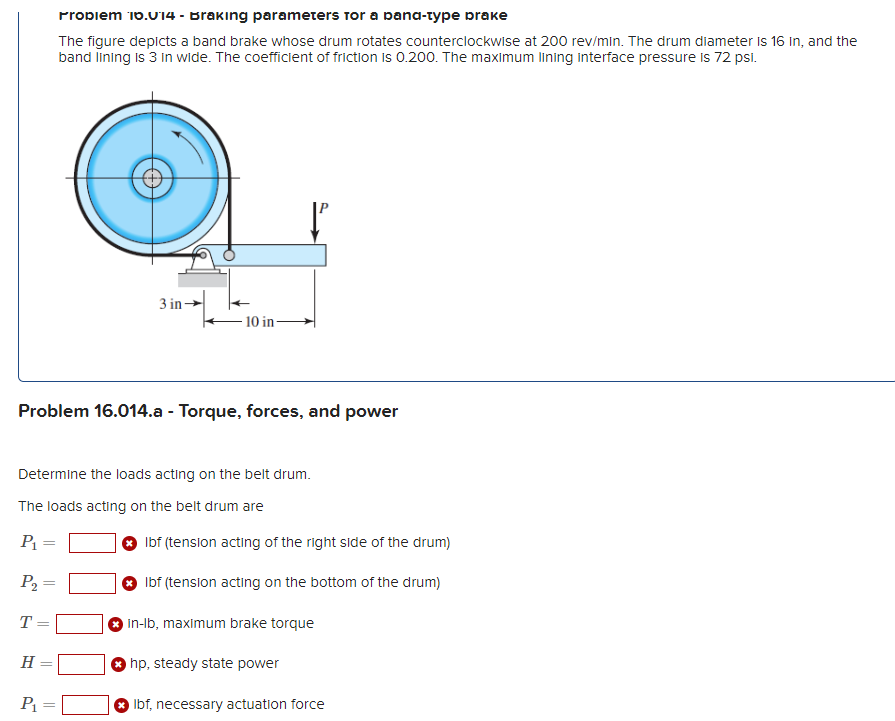 Problem 16.014 - Braking parameters for a band-type brake

The figure depicts a band brake whose drum rotates counterclockwise at 200 rev/min. The drum diameter is 16 in, and the band lining is 3 in wide. The coefficient of friction is 0.200. The maximum lining interface pressure is 72 psi.

$P$

3 in

10 in

Problem 16.014.a - Torque, forces, and power

Determine the loads acting on the belt drum.

The loads acting on the belt drum are

$P_1 =$ lbf (tension acting of the right side of the drum)

$P_2 =$ lbf (tension acting on the bottom of the drum)

$T =$ in-lb, maximum brake torque

$H =$ hp, steady state power

$P_1 =$ lbf, necessary actuation force