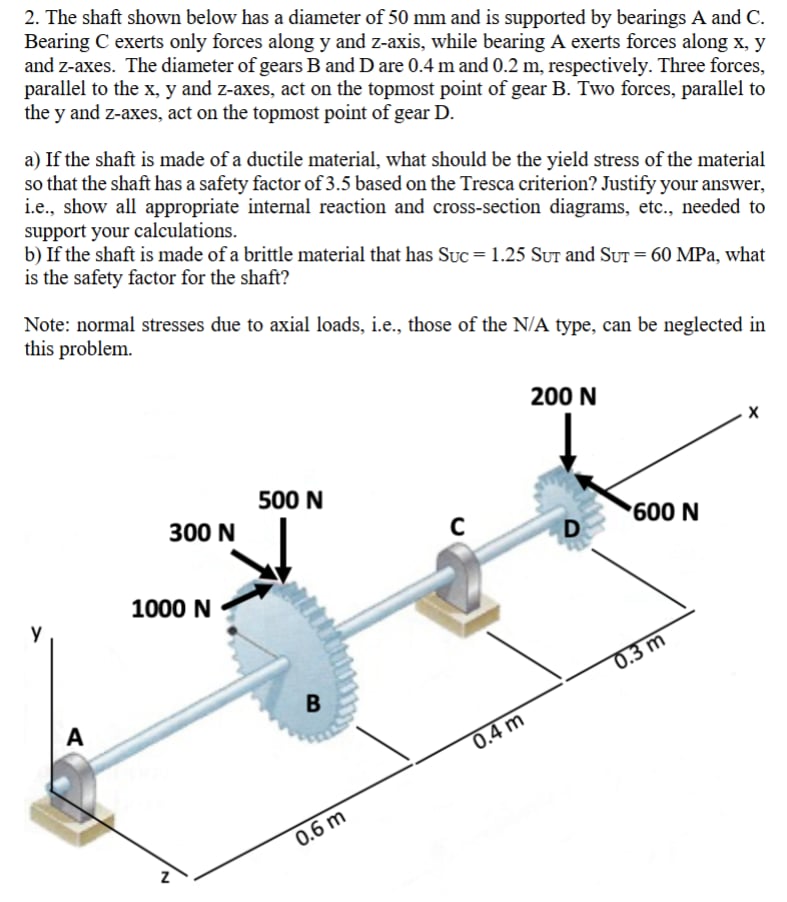 2. The shaft shown below has a diameter of 50 mm and is supported by bearings A and C. Bearing C exerts only forces along y and z-axis, while bearing A exerts forces along x, y and z-axes. The diameter of gears B and D are 0.4 m and 0.2 m, respectively. Three forces, parallel to the x, y and z-axes, act on the topmost point of gear B. Two forces, parallel to the y and z-axes, act on the topmost point of gear D.

a) If the shaft is made of a ductile material, what should be the yield stress of the material so that the shaft has a safety factor of 3.5 based on the Tresca criterion? Justify your answer, i.e., show all appropriate internal reaction and cross-section diagrams, etc., needed to support your calculations.
b) If the shaft is made of a brittle material that has $S_{UC} = 1.25\ S_{UT}$ and $S_{UT} = 60$ MPa, what is the safety factor for the shaft?

Note: normal stresses due to axial loads, i.e., those of the N/A type, can be neglected in this problem.

200 N
x
500 N
600 N
300 N
C
D
1000 N
y
0.3 m
B
A
0.4 m
0.6 m
z