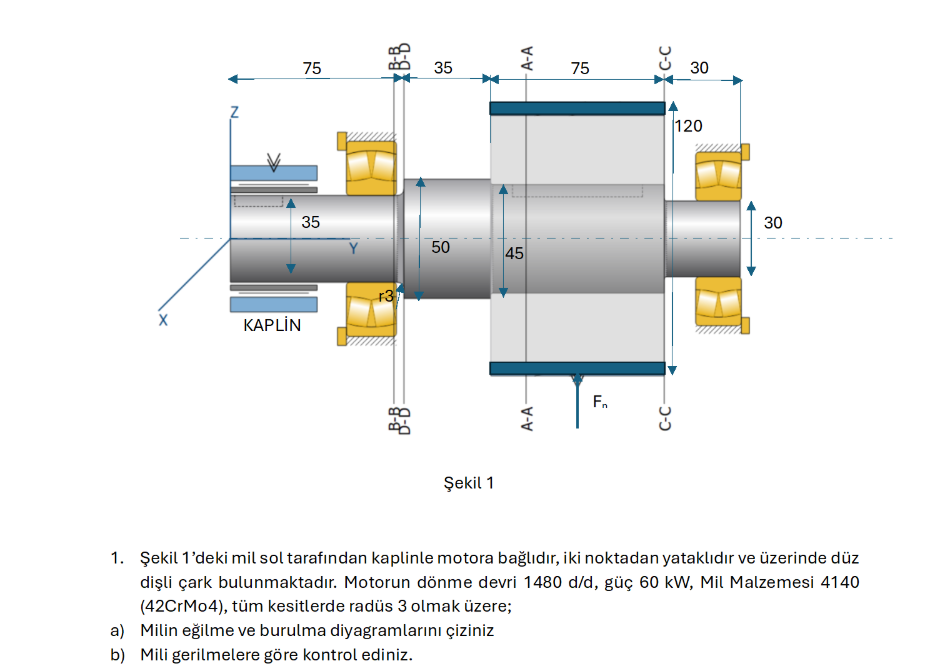 75
B-B
D-D
35
A-A
75
C-C
30
Z
120
35
Y
50
45
30
r3
X
KAPLİN
B-B
D-D
A-A
$F_n$
C-C

Şekil 1

1. Şekil 1'deki mil sol tarafından kaplinle motora bağlıdır, iki noktadan yataklıdır ve üzerinde düz dişli çark bulunmaktadır. Motorun dönme devri 1480 d/d, güç 60 kW, Mil Malzemesi 4140 (42CrMo4), tüm kesitlerde radüs 3 olmak üzere;
a) Milin eğilme ve burulma diyagramlarını çiziniz
b) Mili gerilmelere göre kontrol ediniz.