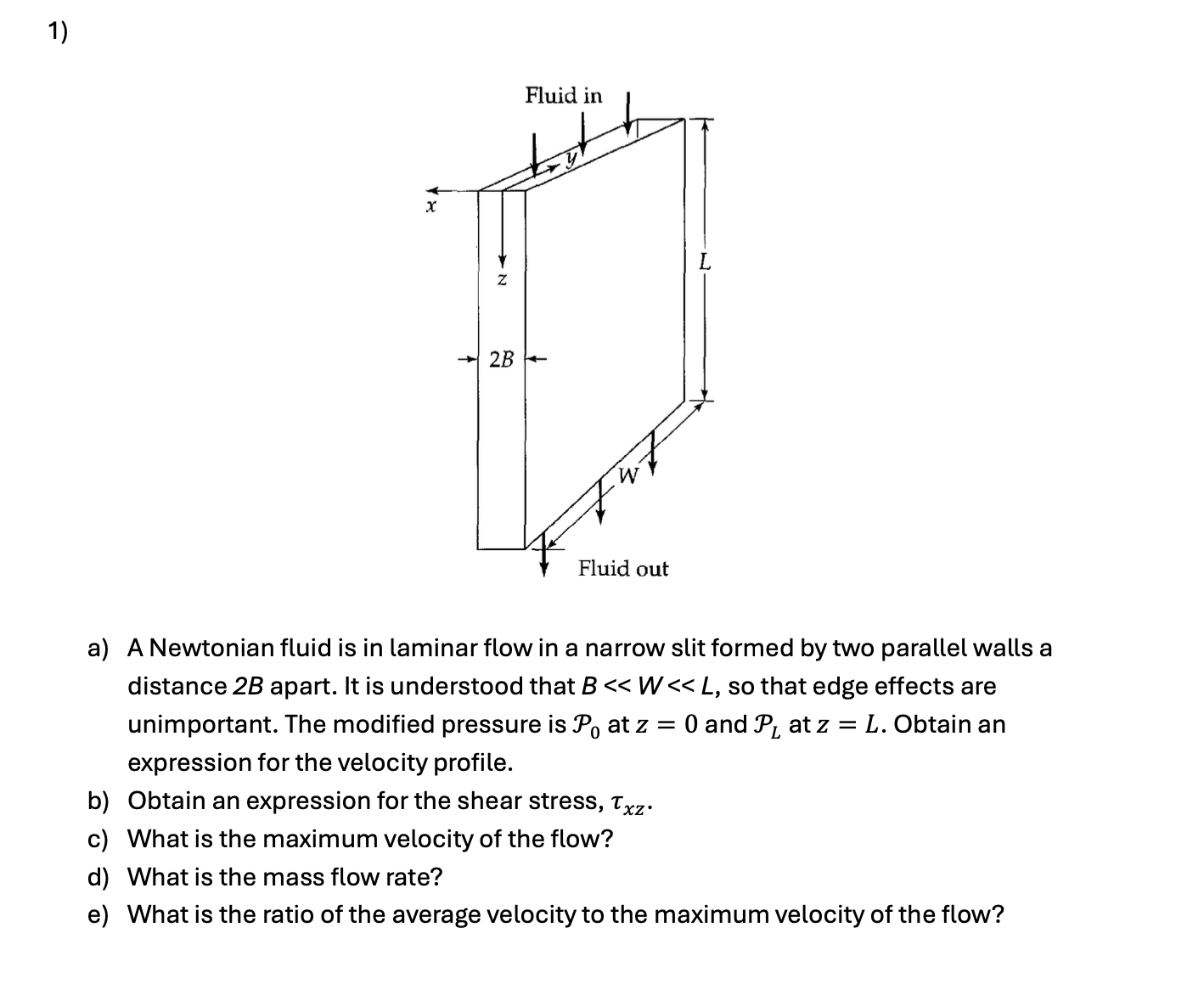 1)

Fluid in

$y$

$x$

$z$

$L$

$2B$

$W$

Fluid out

a) A Newtonian fluid is in laminar flow in a narrow slit formed by two parallel walls a distance $2B$ apart. It is understood that $B << W << L$, so that edge effects are unimportant. The modified pressure is $\mathcal{P}_0$ at $z = 0$ and $\mathcal{P}_L$ at $z = L$. Obtain an expression for the velocity profile.

b) Obtain an expression for the shear stress, $\tau_{xz}$.

c) What is the maximum velocity of the flow?

d) What is the mass flow rate?

e) What is the ratio of the average velocity to the maximum velocity of the flow?