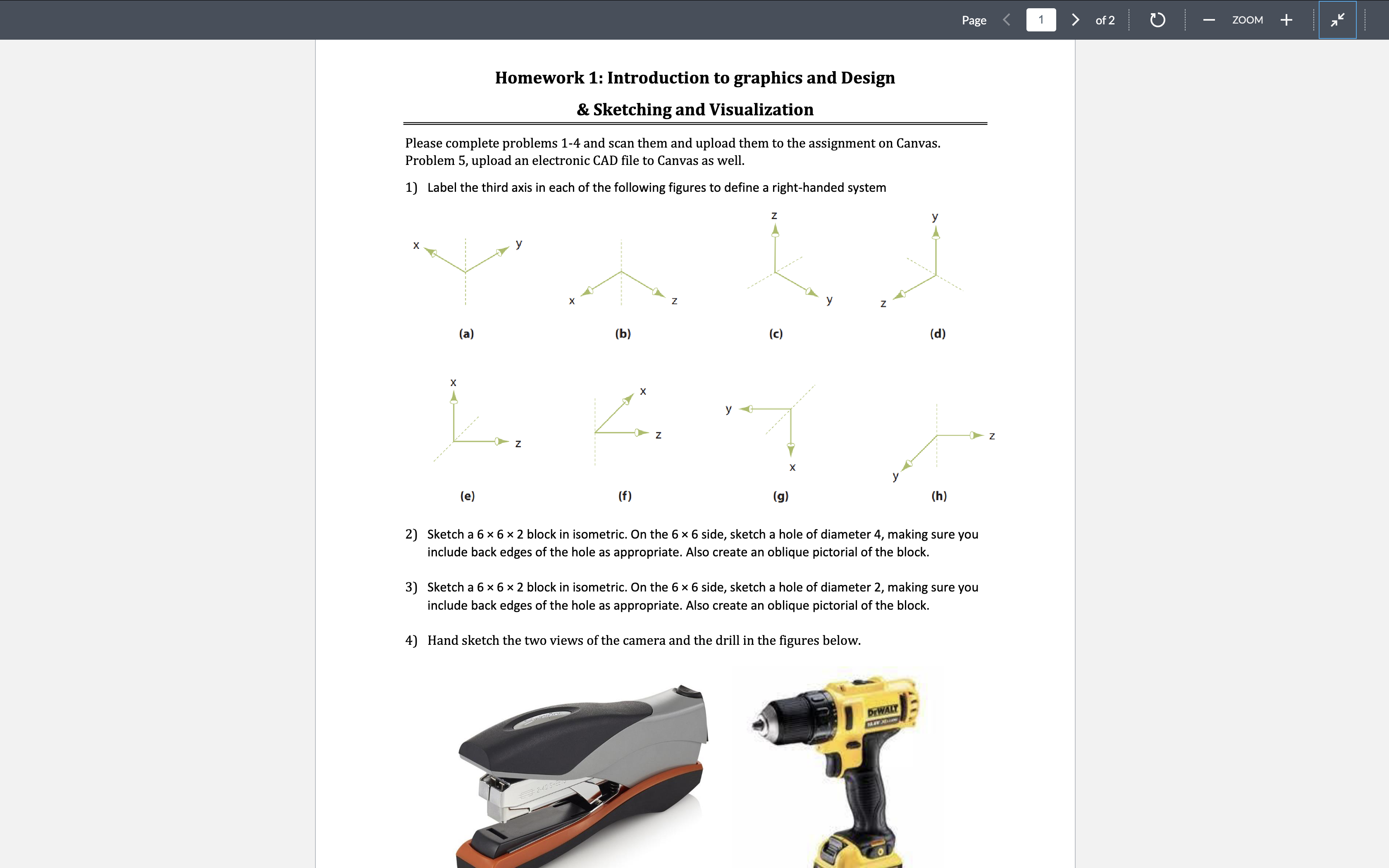 Page 1 of 2 ZOOM

Homework 1: Introduction to graphics and Design

& Sketching and Visualization

Please complete problems 1-4 and scan them and upload them to the assignment on Canvas. Problem 5, upload an electronic CAD file to Canvas as well.

1) Label the third axis in each of the following figures to define a right-handed system

x y

(a)

x z

(b)

z y

(c)

y z

(d)

x z

(e)

x z

(f)

y x

(g)

z y

(h)

2) Sketch a 6 × 6 × 2 block in isometric. On the 6 × 6 side, sketch a hole of diameter 4, making sure you include back edges of the hole as appropriate. Also create an oblique pictorial of the block.

3) Sketch a 6 × 6 × 2 block in isometric. On the 6 × 6 side, sketch a hole of diameter 2, making sure you include back edges of the hole as appropriate. Also create an oblique pictorial of the block.

4) Hand sketch the two views of the camera and the drill in the figures below.

DEWALT