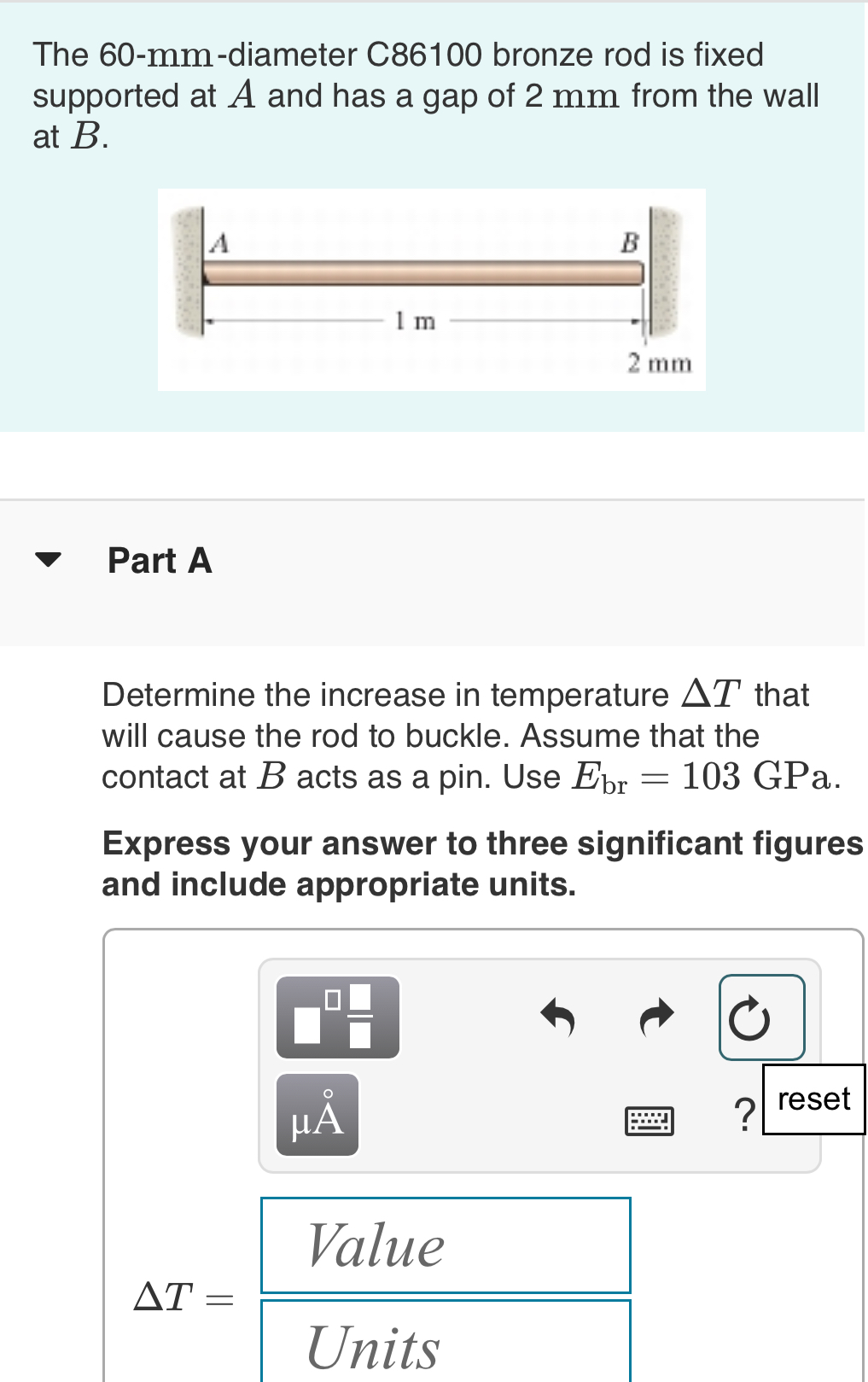 The 60-$\mathrm{mm}$-diameter C86100 bronze rod is fixed supported at $A$ and has a gap of 2 $\mathrm{mm}$ from the wall at $B$.

A

B

1 m

2 mm

Part A

Determine the increase in temperature $\Delta T$ that will cause the rod to buckle. Assume that the contact at $B$ acts as a pin. Use $E_{\mathrm{br}} = 103\ \mathrm{GPa}$.

**Express your answer to three significant figures and include appropriate units.**

μÅ

?

reset

$\Delta T =$ Value

Units