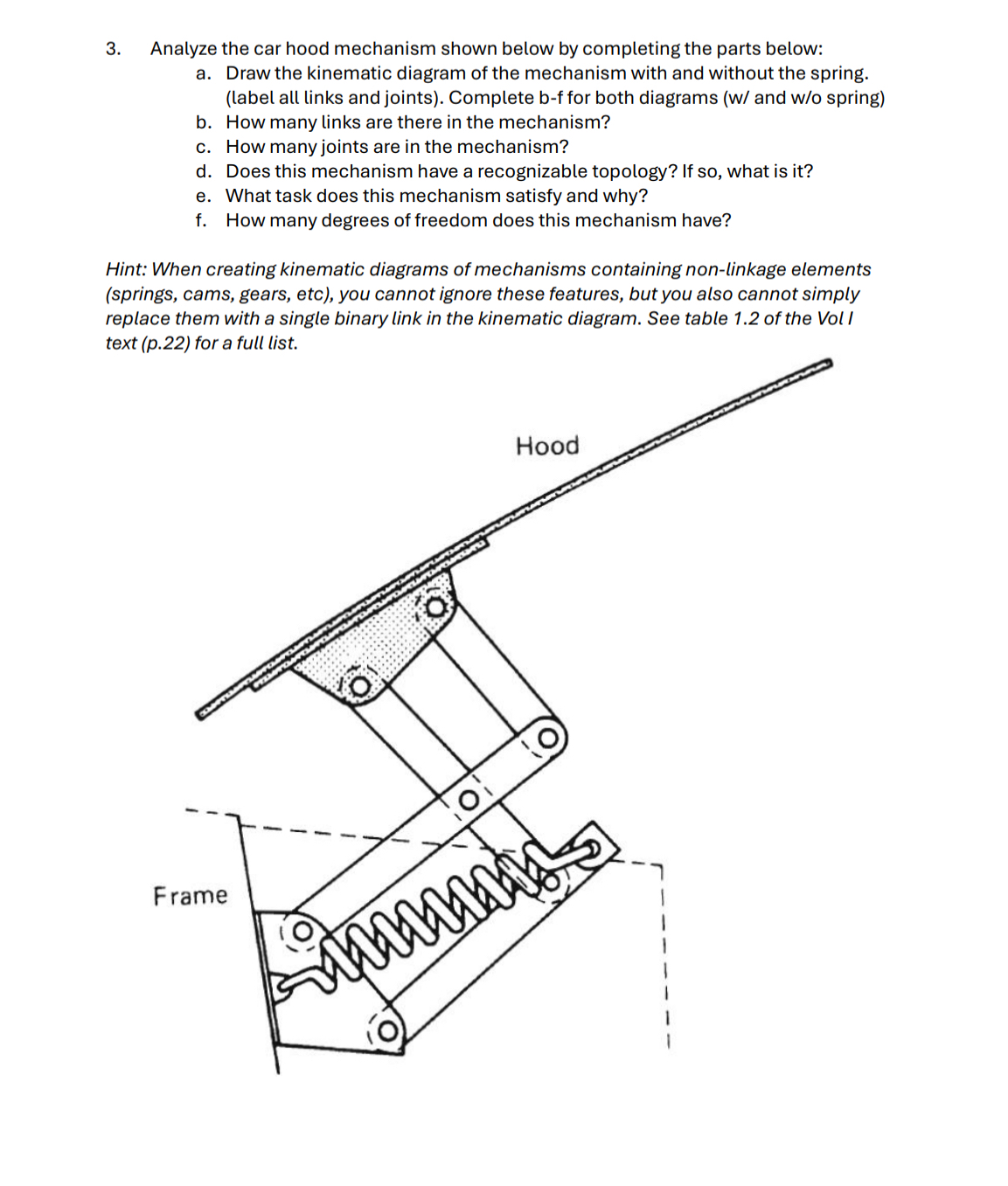 3. Analyze the car hood mechanism shown below by completing the parts below:

a. Draw the kinematic diagram of the mechanism with and without the spring. (label all links and joints). Complete b-f for both diagrams (w/ and w/o spring)

b. How many links are there in the mechanism?

c. How many joints are in the mechanism?

d. Does this mechanism have a recognizable topology? If so, what is it?

e. What task does this mechanism satisfy and why?

f. How many degrees of freedom does this mechanism have?

Hint: When creating kinematic diagrams of mechanisms containing non-linkage elements (springs, cams, gears, etc), you cannot ignore these features, but you also cannot simply replace them with a single binary link in the kinematic diagram. See table 1.2 of the Vol I text (p.22) for a full list.

Hood

Frame