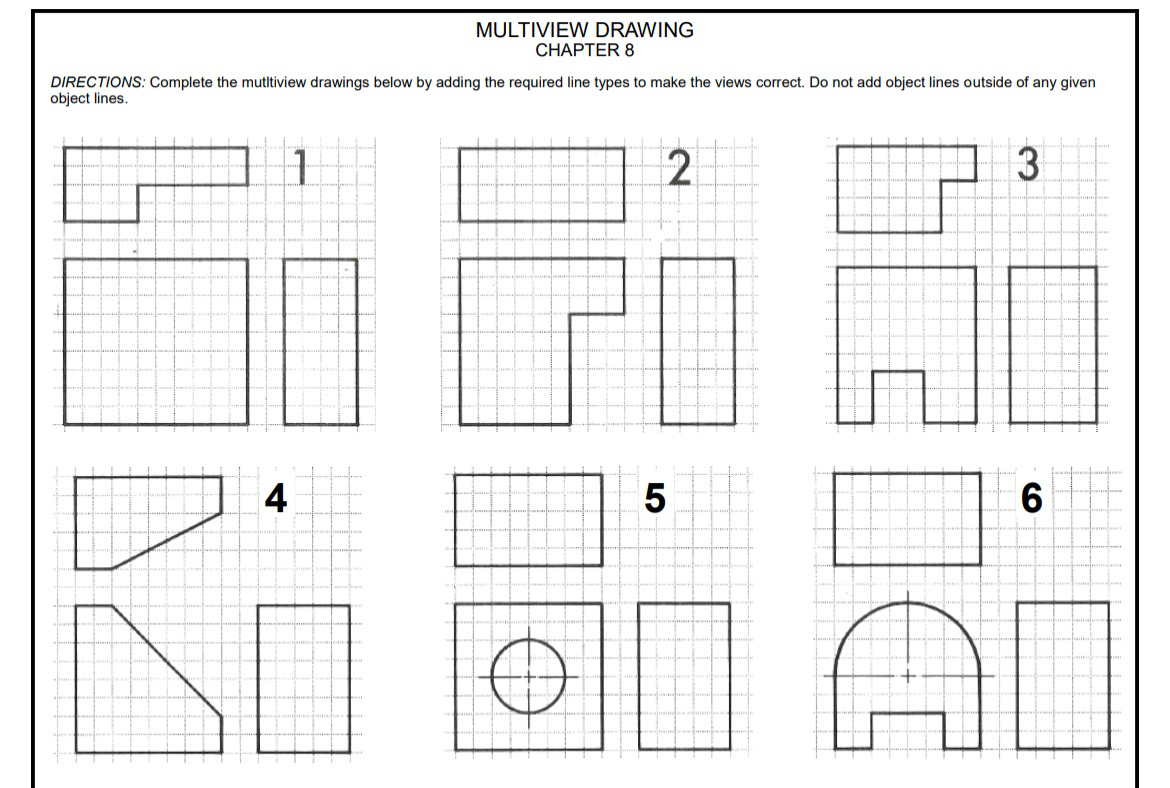 MULTIVIEW DRAWING
CHAPTER 8

DIRECTIONS: Complete the mutltiview drawings below by adding the required line types to make the views correct. Do not add object lines outside of any given object lines.

1

2

3

4

5

6