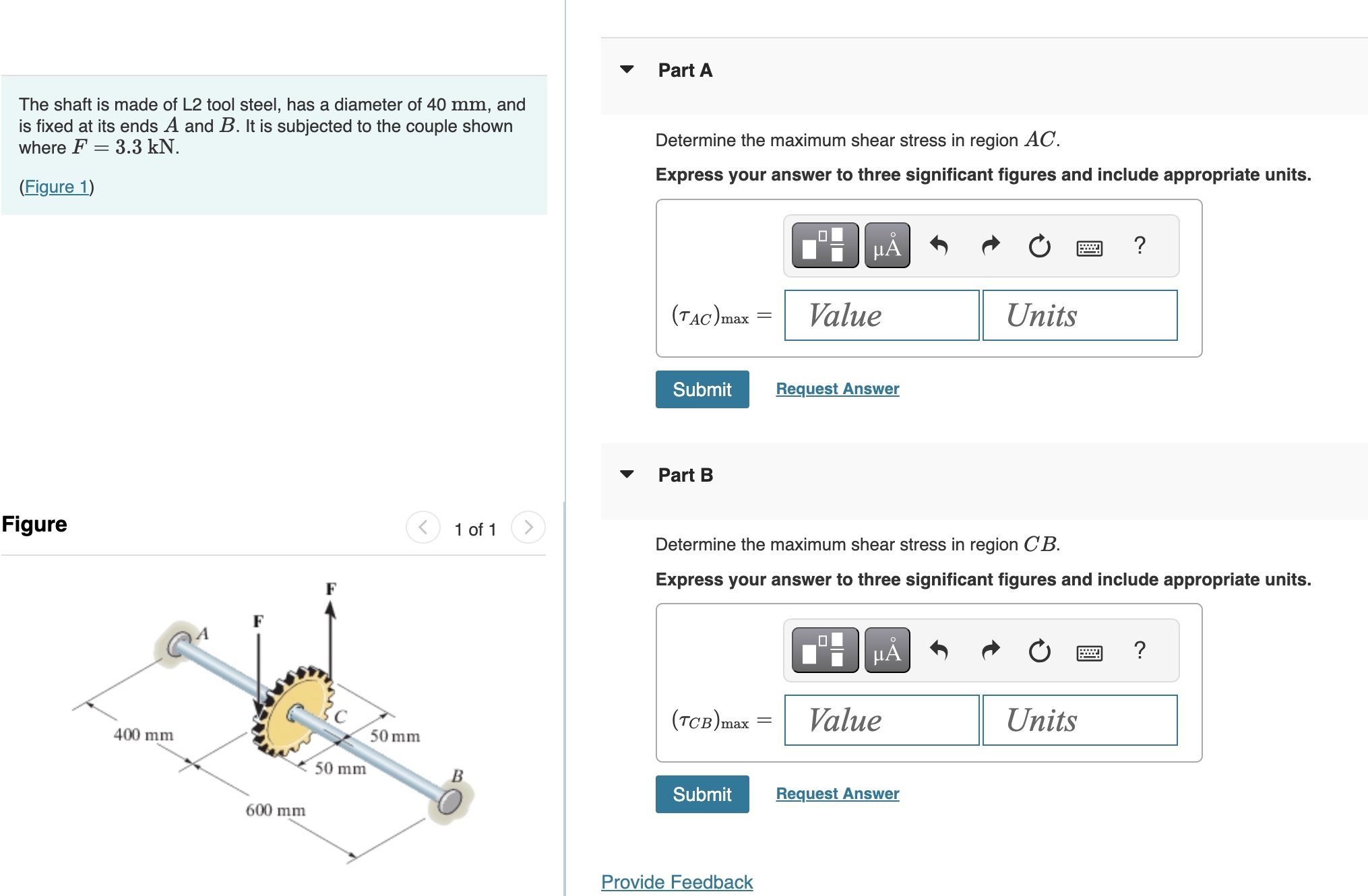 The shaft is made of L2 tool steel, has a diameter of 40 $\mathrm{mm}$, and is fixed at its ends $A$ and $B$. It is subjected to the couple shown where $F = 3.3\ \mathrm{kN}$.

(Figure 1)

Figure

1 of 1

F
F
A
C
B
400 mm
50 mm
50 mm
600 mm

Part A

Determine the maximum shear stress in region $AC$.

Express your answer to three significant figures and include appropriate units.

μÅ ?

$(\tau_{AC})_{\max} =$ Value Units

Submit Request Answer

Part B

Determine the maximum shear stress in region $CB$.

Express your answer to three significant figures and include appropriate units.

μÅ ?

$(\tau_{CB})_{\max} =$ Value Units

Submit Request Answer

Provide Feedback