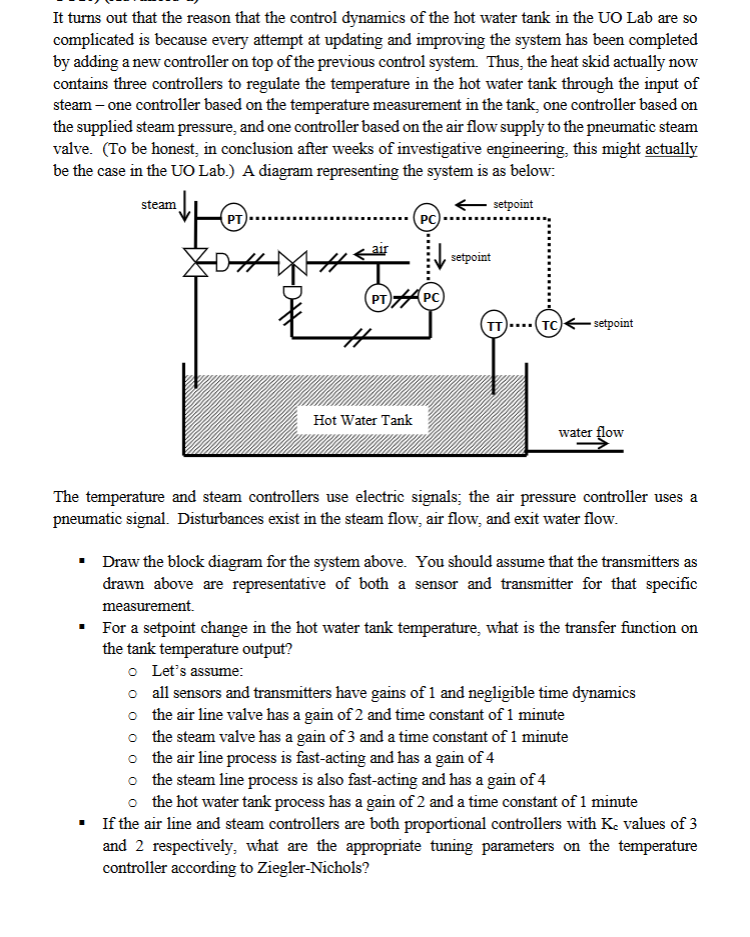 It turns out that the reason that the control dynamics of the hot water tank in the UO Lab are so complicated is because every attempt at updating and improving the system has been completed by adding a new controller on top of the previous control system. Thus, the heat skid actually now contains three controllers to regulate the temperature in the hot water tank through the input of steam – one controller based on the temperature measurement in the tank, one controller based on the supplied steam pressure, and one controller based on the air flow supply to the pneumatic steam valve. (To be honest, in conclusion after weeks of investigative engineering, this might actually be the case in the UO Lab.) A diagram representing the system is as below:

steam
PT
PC
setpoint
air
setpoint
PT
PC
TT
TC
setpoint
Hot Water Tank
water flow

The temperature and steam controllers use electric signals; the air pressure controller uses a pneumatic signal. Disturbances exist in the steam flow, air flow, and exit water flow.

▪ Draw the block diagram for the system above. You should assume that the transmitters as drawn above are representative of both a sensor and transmitter for that specific measurement.
▪ For a setpoint change in the hot water tank temperature, what is the transfer function on the tank temperature output?
  o Let's assume:
  o all sensors and transmitters have gains of 1 and negligible time dynamics
  o the air line valve has a gain of 2 and time constant of 1 minute
  o the steam valve has a gain of 3 and a time constant of 1 minute
  o the air line process is fast-acting and has a gain of 4
  o the steam line process is also fast-acting and has a gain of 4
  o the hot water tank process has a gain of 2 and a time constant of 1 minute
▪ If the air line and steam controllers are both proportional controllers with $K_c$ values of 3 and 2 respectively, what are the appropriate tuning parameters on the temperature controller according to Ziegler-Nichols?