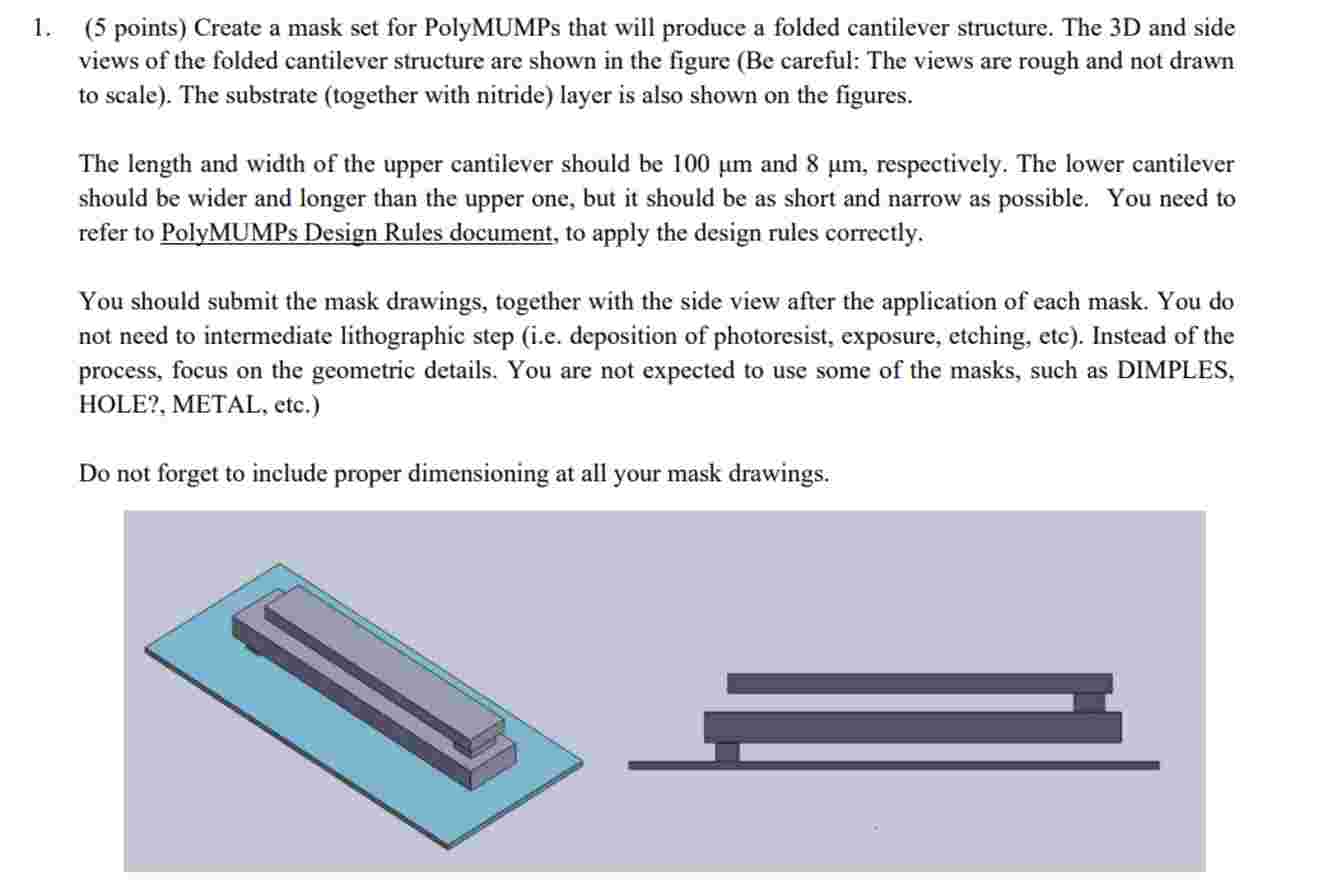 1. (5 points) Create a mask set for PolyMUMPs that will produce a folded cantilever structure. The 3D and side views of the folded cantilever structure are shown in the figure (Be careful: The views are rough and not drawn to scale). The substrate (together with nitride) layer is also shown on the figures.

The length and width of the upper cantilever should be 100 μm and 8 μm, respectively. The lower cantilever should be wider and longer than the upper one, but it should be as short and narrow as possible. You need to refer to PolyMUMPs Design Rules document, to apply the design rules correctly.

You should submit the mask drawings, together with the side view after the application of each mask. You do not need to intermediate lithographic step (i.e. deposition of photoresist, exposure, etching, etc). Instead of the process, focus on the geometric details. You are not expected to use some of the masks, such as DIMPLES, HOLE?, METAL, etc.)

Do not forget to include proper dimensioning at all your mask drawings.