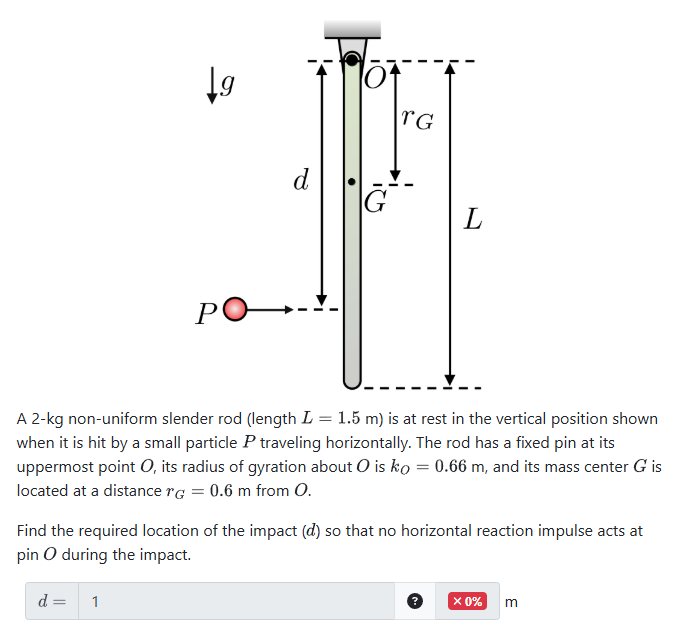 $g$

$O$

$r_G$

$d$

$G$

$L$

$P$

A 2-kg non-uniform slender rod (length $L = 1.5$ m) is at rest in the vertical position shown when it is hit by a small particle $P$ traveling horizontally. The rod has a fixed pin at its uppermost point $O$, its radius of gyration about $O$ is $k_O = 0.66$ m, and its mass center $G$ is located at a distance $r_G = 0.6$ m from $O$.

Find the required location of the impact ($d$) so that no horizontal reaction impulse acts at pin $O$ during the impact.

$d =$ 1 ? × 0% m