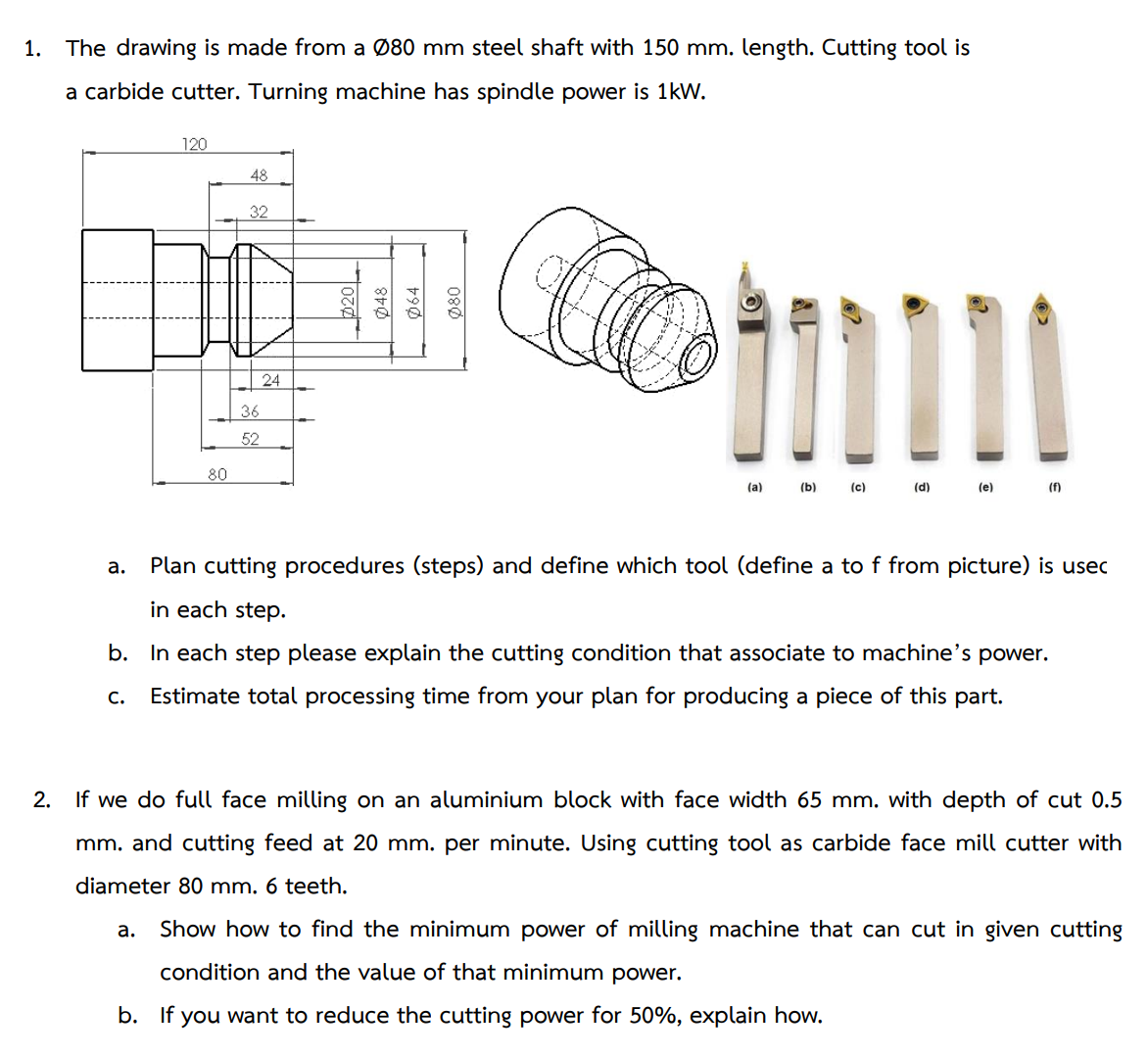 1. The drawing is made from a Ø80 mm steel shaft with 150 mm. length. Cutting tool is a carbide cutter. Turning machine has spindle power is 1kW.

120
48
32
Ø20
Ø48
Ø64
Ø80
24
36
52
80

(a) (b) (c) (d) (e) (f)

a. Plan cutting procedures (steps) and define which tool (define a to f from picture) is usec in each step.

b. In each step please explain the cutting condition that associate to machine's power.

c. Estimate total processing time from your plan for producing a piece of this part.

2. If we do full face milling on an aluminium block with face width 65 mm. with depth of cut 0.5 mm. and cutting feed at 20 mm. per minute. Using cutting tool as carbide face mill cutter with diameter 80 mm. 6 teeth.

a. Show how to find the minimum power of milling machine that can cut in given cutting condition and the value of that minimum power.

b. If you want to reduce the cutting power for 50%, explain how.