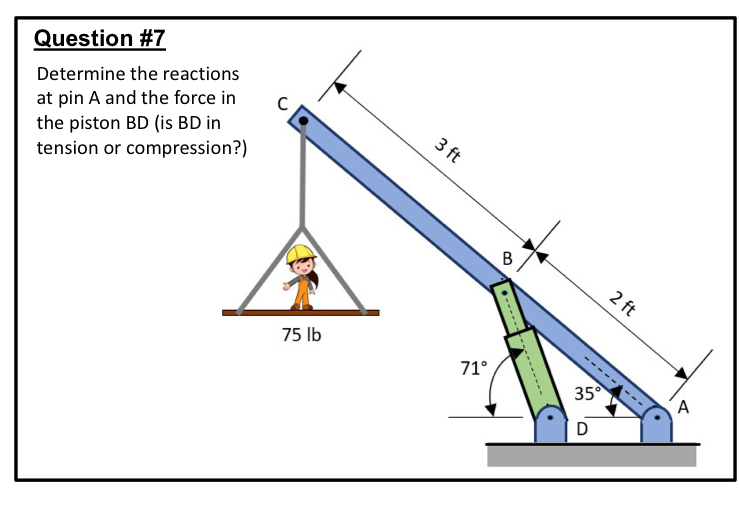 Question #7

Determine the reactions at pin A and the force in the piston BD (is BD in tension or compression?)

C

3 ft

B

2 ft

75 lb

71°

35°

A

D