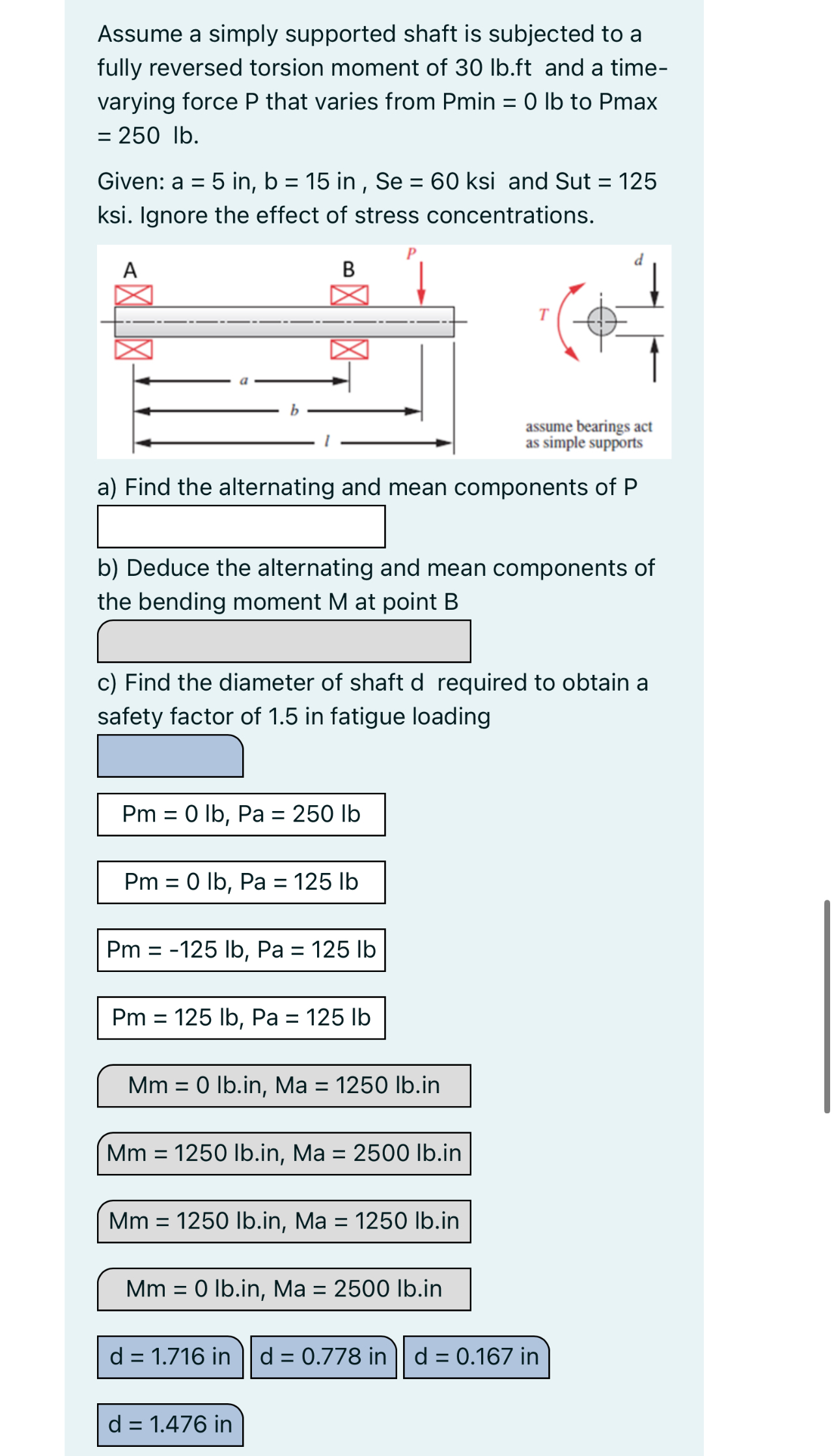 Assume a simply supported shaft is subjected to a fully reversed torsion moment of 30 lb.ft and a time-varying force P that varies from Pmin = 0 lb to Pmax = 250 lb.

Given: a = 5 in, b = 15 in , Se = 60 ksi and Sut = 125 ksi. Ignore the effect of stress concentrations.

A
B
P
d
T
a
b
l
assume bearings act as simple supports

a) Find the alternating and mean components of P

b) Deduce the alternating and mean components of the bending moment M at point B

c) Find the diameter of shaft d required to obtain a safety factor of 1.5 in fatigue loading

Pm = 0 lb, Pa = 250 lb

Pm = 0 lb, Pa = 125 lb

Pm = -125 lb, Pa = 125 lb

Pm = 125 lb, Pa = 125 lb

Mm = 0 lb.in, Ma = 1250 lb.in

Mm = 1250 lb.in, Ma = 2500 lb.in

Mm = 1250 lb.in, Ma = 1250 lb.in

Mm = 0 lb.in, Ma = 2500 lb.in

d = 1.716 in
d = 0.778 in
d = 0.167 in

d = 1.476 in