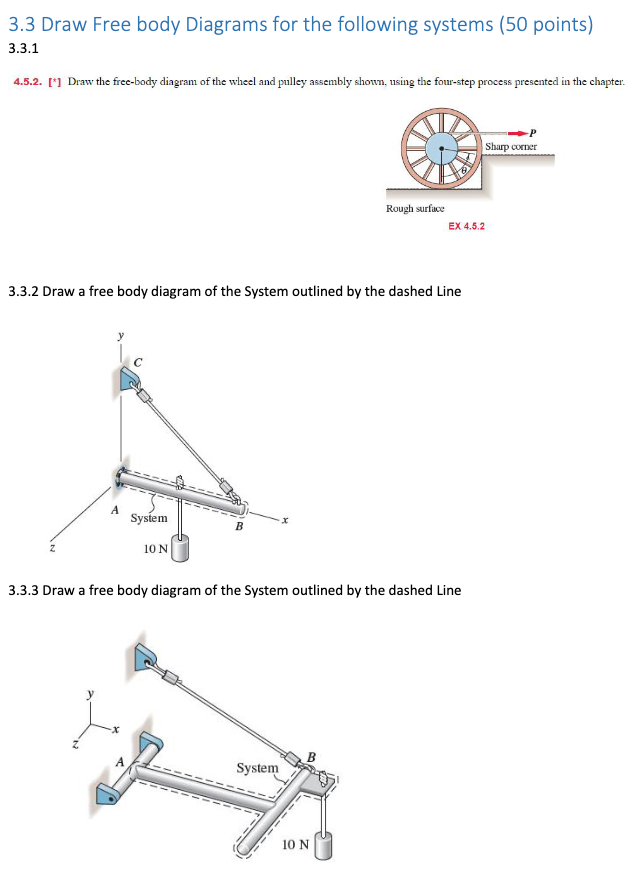 3.3 Draw Free body Diagrams for the following systems (50 points)

3.3.1

4.5.2. [*] Draw the free-body diagram of the wheel and pulley assembly shown, using the four-step process presented in the chapter.

P

Sharp corner

$\theta$

Rough surface

EX 4.5.2

3.3.2 Draw a free body diagram of the System outlined by the dashed Line

y

C

A

System

B

x

z

10 N

3.3.3 Draw a free body diagram of the System outlined by the dashed Line

y

x

z

A

System

B

10 N