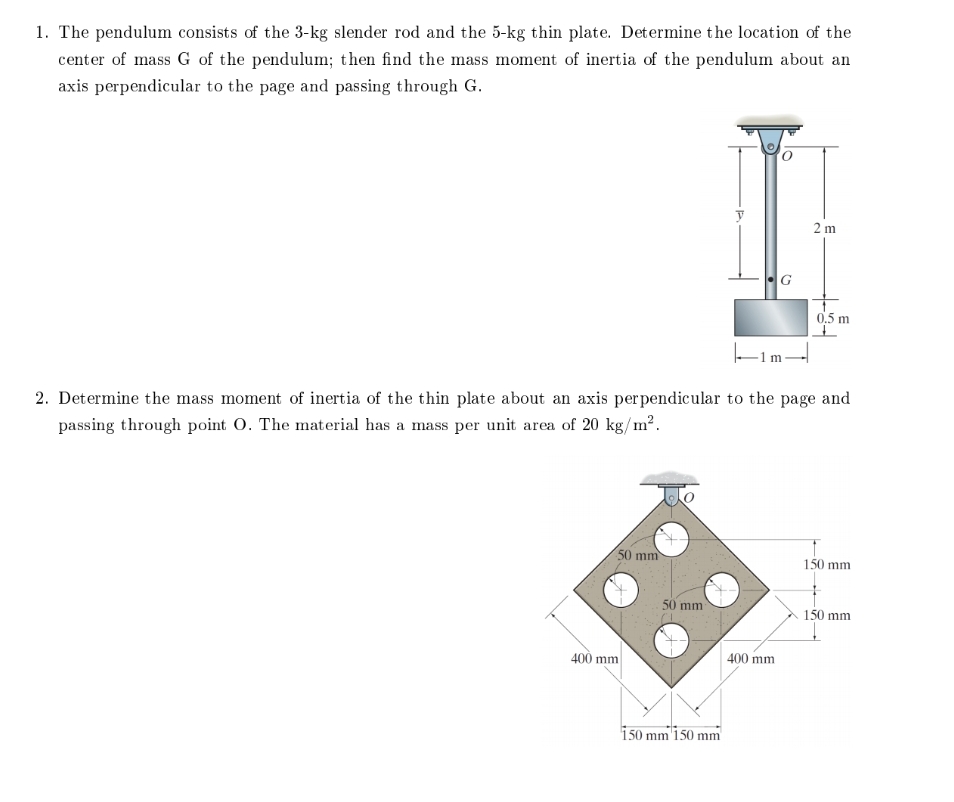 1. The pendulum consists of the 3-kg slender rod and the 5-kg thin plate. Determine the location of the center of mass G of the pendulum; then find the mass moment of inertia of the pendulum about an axis perpendicular to the page and passing through G.

O
$\bar{y}$
2 m
G
0.5 m
1 m

2. Determine the mass moment of inertia of the thin plate about an axis perpendicular to the page and passing through point O. The material has a mass per unit area of 20 kg/m$^2$.

O
50 mm
150 mm
50 mm
150 mm
400 mm
400 mm
150 mm 150 mm