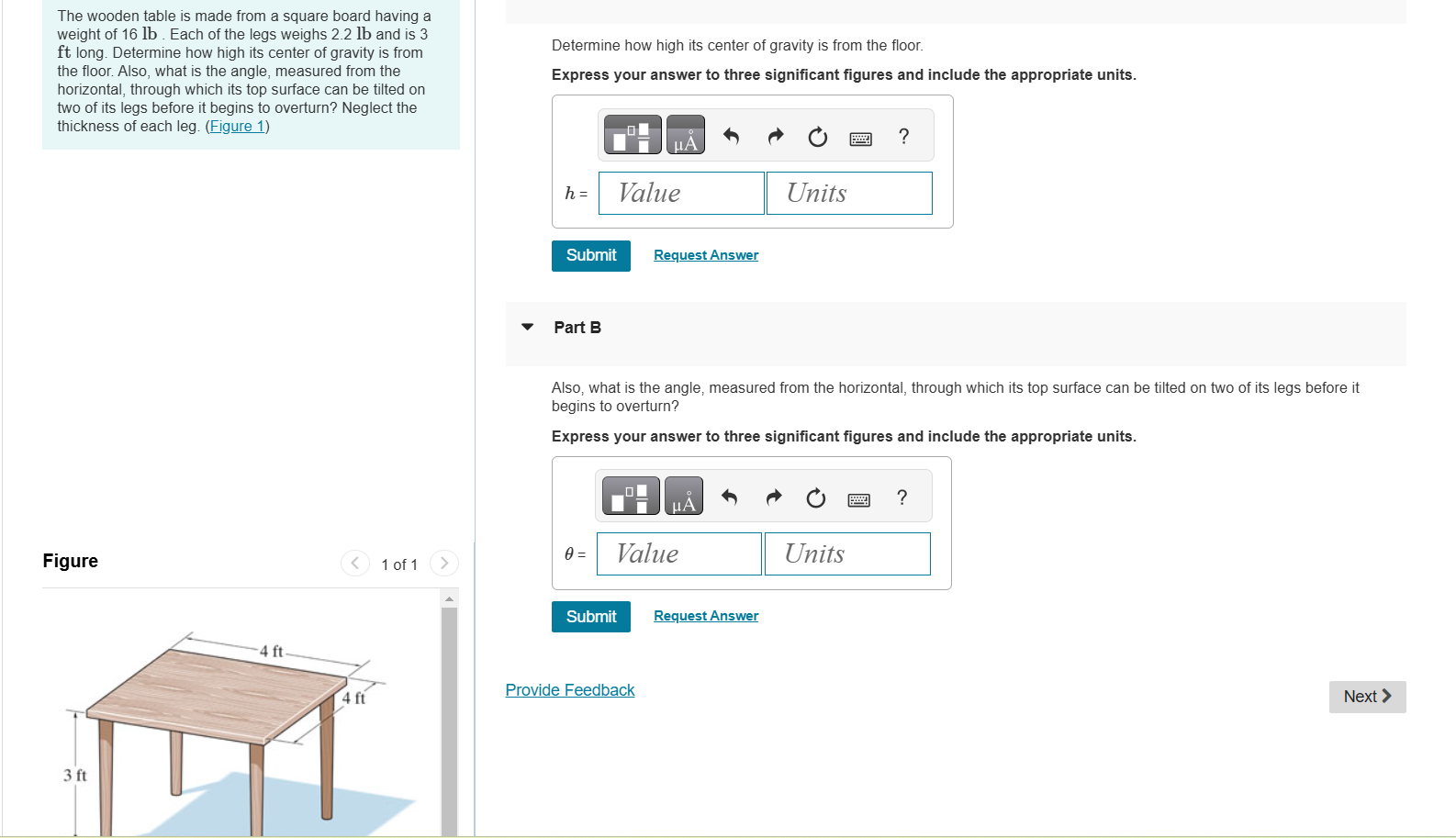 The wooden table is made from a square board having a weight of 16 lb . Each of the legs weighs 2.2 lb and is 3 ft long. Determine how high its center of gravity is from the floor. Also, what is the angle, measured from the horizontal, through which its top surface can be tilted on two of its legs before it begins to overturn? Neglect the thickness of each leg. (Figure 1)

Figure

1 of 1

4 ft

4 ft

3 ft

Determine how high its center of gravity is from the floor.

Express your answer to three significant figures and include the appropriate units.

μÅ

?

$h$ = Value Units

Submit Request Answer

Part B

Also, what is the angle, measured from the horizontal, through which its top surface can be tilted on two of its legs before it begins to overturn?

Express your answer to three significant figures and include the appropriate units.

μÅ

?

$\theta$ = Value Units

Submit Request Answer

Provide Feedback

Next