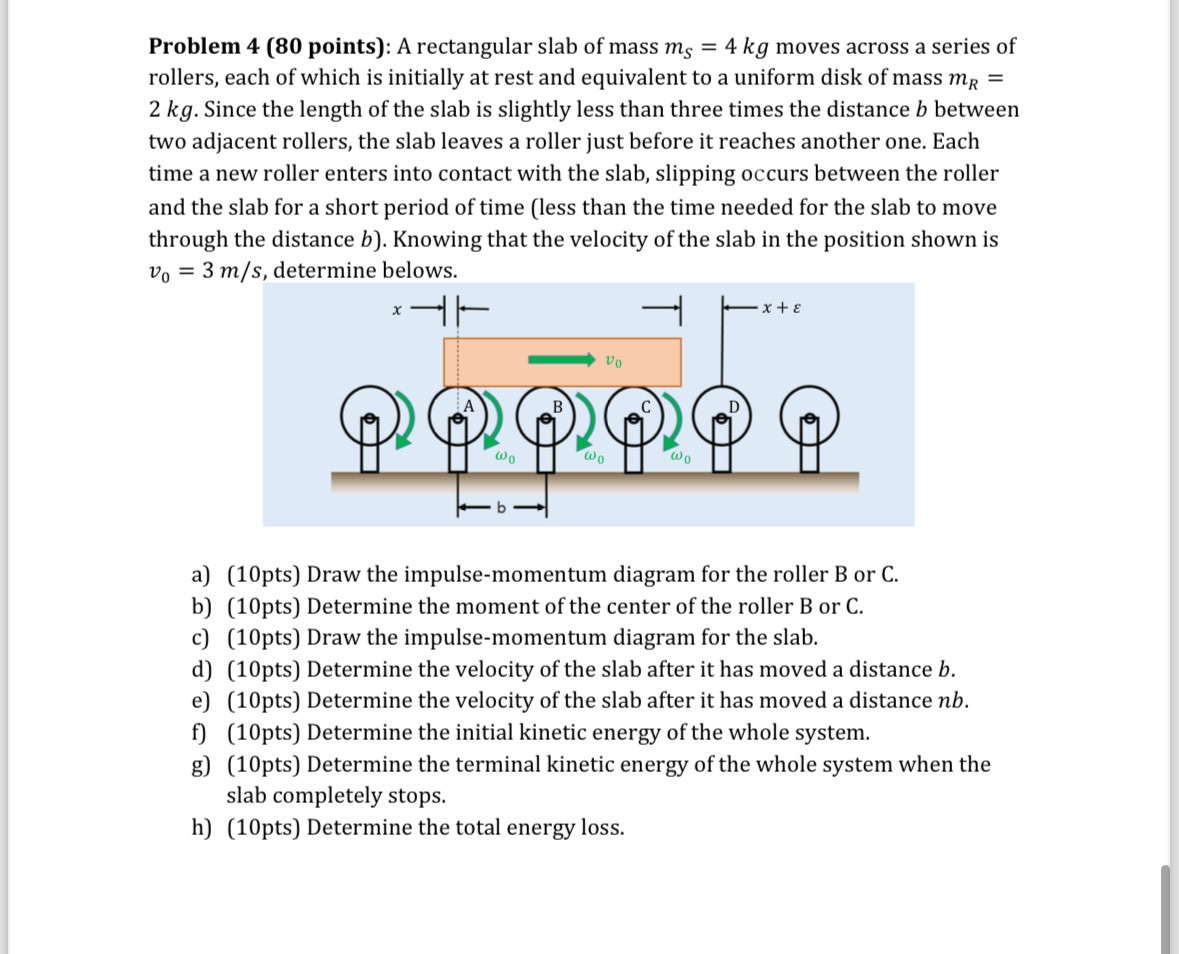 **Problem 4 (80 points)**: A rectangular slab of mass $m_S = 4\ kg$ moves across a series of rollers, each of which is initially at rest and equivalent to a uniform disk of mass $m_R = 2\ kg$. Since the length of the slab is slightly less than three times the distance $b$ between two adjacent rollers, the slab leaves a roller just before it reaches another one. Each time a new roller enters into contact with the slab, slipping occurs between the roller and the slab for a short period of time (less than the time needed for the slab to move through the distance $b$). Knowing that the velocity of the slab in the position shown is $v_0 = 3\ m/s$, determine belows.

$x$

$x + \varepsilon$

$v_0$

A B C D

$\omega_0$ $\omega_0$ $\omega_0$

b

a) (10pts) Draw the impulse-momentum diagram for the roller B or C.
b) (10pts) Determine the moment of the center of the roller B or C.
c) (10pts) Draw the impulse-momentum diagram for the slab.
d) (10pts) Determine the velocity of the slab after it has moved a distance $b$.
e) (10pts) Determine the velocity of the slab after it has moved a distance $nb$.
f) (10pts) Determine the initial kinetic energy of the whole system.
g) (10pts) Determine the terminal kinetic energy of the whole system when the slab completely stops.
h) (10pts) Determine the total energy loss.