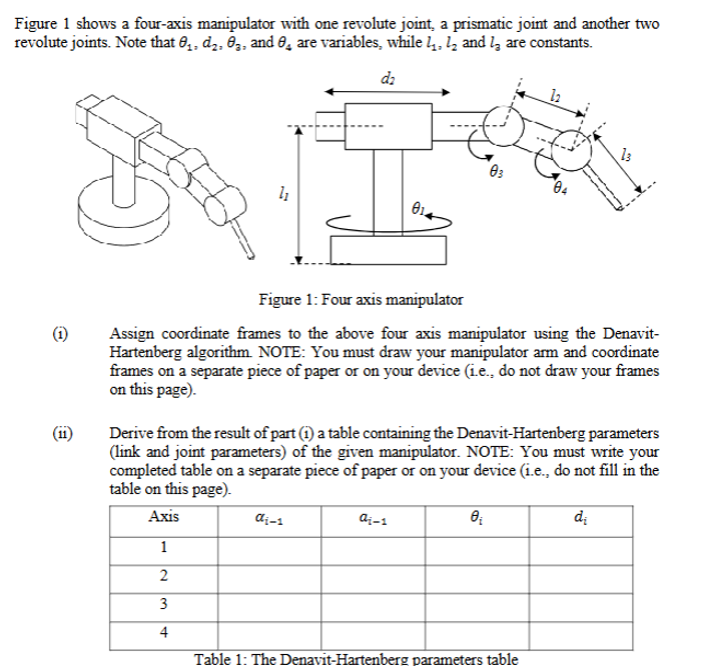 Figure 1 shows a four-axis manipulator with one revolute joint, a prismatic joint and another two revolute joints. Note that $\theta_1$, $d_2$, $\theta_3$, and $\theta_4$ are variables, while $l_1$, $l_2$ and $l_3$ are constants.

$d_2$

$l_2$

$l_3$

$\theta_3$

$\theta_4$

$l_1$

$\theta_1$

Figure 1: Four axis manipulator

(i) Assign coordinate frames to the above four axis manipulator using the Denavit-Hartenberg algorithm. NOTE: You must draw your manipulator arm and coordinate frames on a separate piece of paper or on your device (i.e., do not draw your frames on this page).

(ii) Derive from the result of part (i) a table containing the Denavit-Hartenberg parameters (link and joint parameters) of the given manipulator. NOTE: You must write your completed table on a separate piece of paper or on your device (i.e., do not fill in the table on this page).

| Axis | $\alpha_{i-1}$ | $a_{i-1}$ | $\theta_i$ | $d_i$ |
|---|---|---|---|---|
| 1 | | | | |
| 2 | | | | |
| 3 | | | | |
| 4 | | | | |

Table 1: The Denavit-Hartenberg parameters table