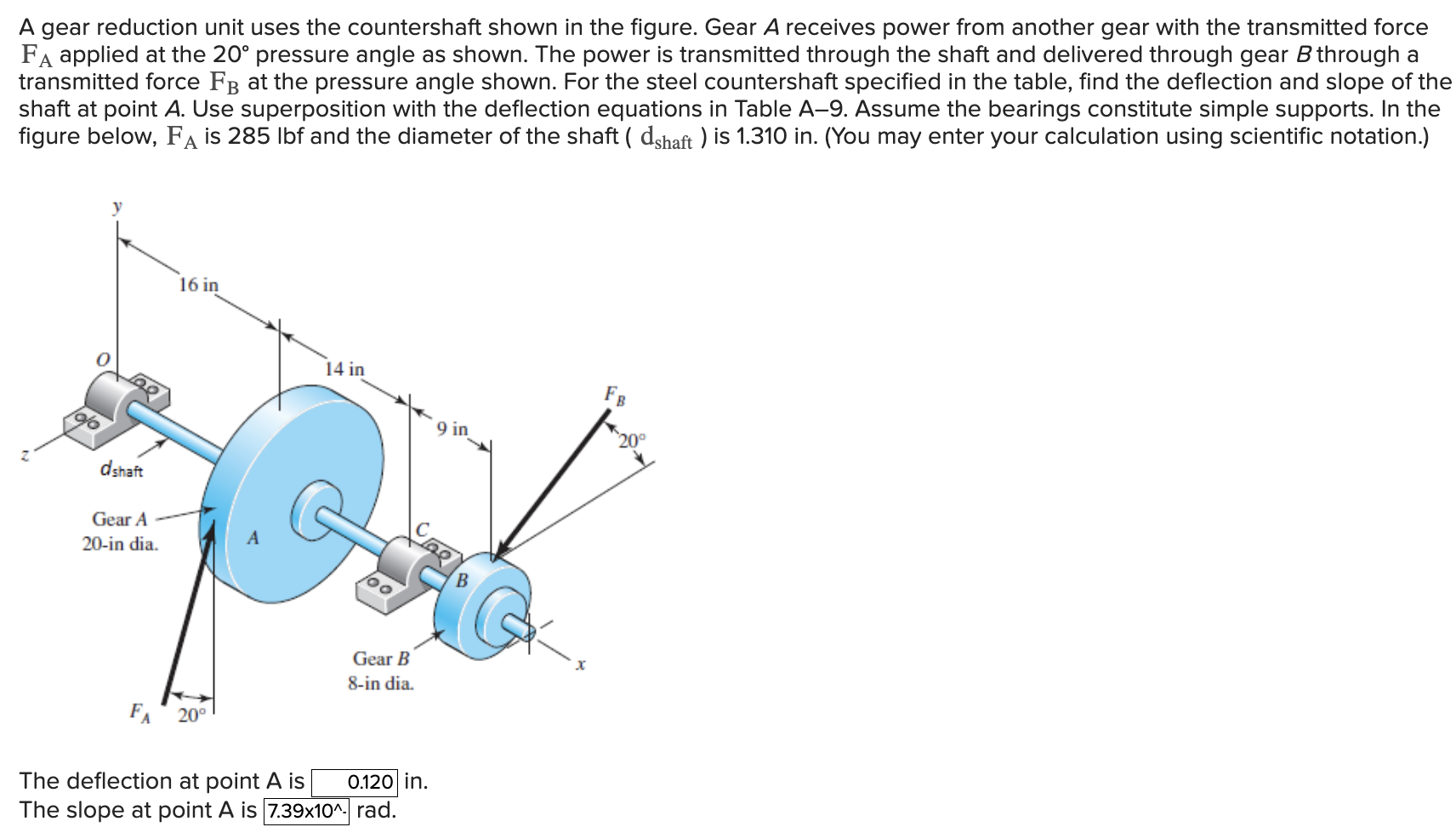 A gear reduction unit uses the countershaft shown in the figure. Gear $A$ receives power from another gear with the transmitted force $F_A$ applied at the 20° pressure angle as shown. The power is transmitted through the shaft and delivered through gear $B$ through a transmitted force $F_B$ at the pressure angle shown. For the steel countershaft specified in the table, find the deflection and slope of the shaft at point $A$. Use superposition with the deflection equations in Table A–9. Assume the bearings constitute simple supports. In the figure below, $F_A$ is 285 lbf and the diameter of the shaft ( $d_{shaft}$ ) is 1.310 in. (You may enter your calculation using scientific notation.)

y
16 in
O
14 in
$F_B$
9 in
20°
z
$d_{shaft}$
Gear A
20-in dia.
A
C
B
Gear B
8-in dia.
x
$F_A$
20°

The deflection at point A is 0.120 in.
The slope at point A is 7.39x10^- rad.