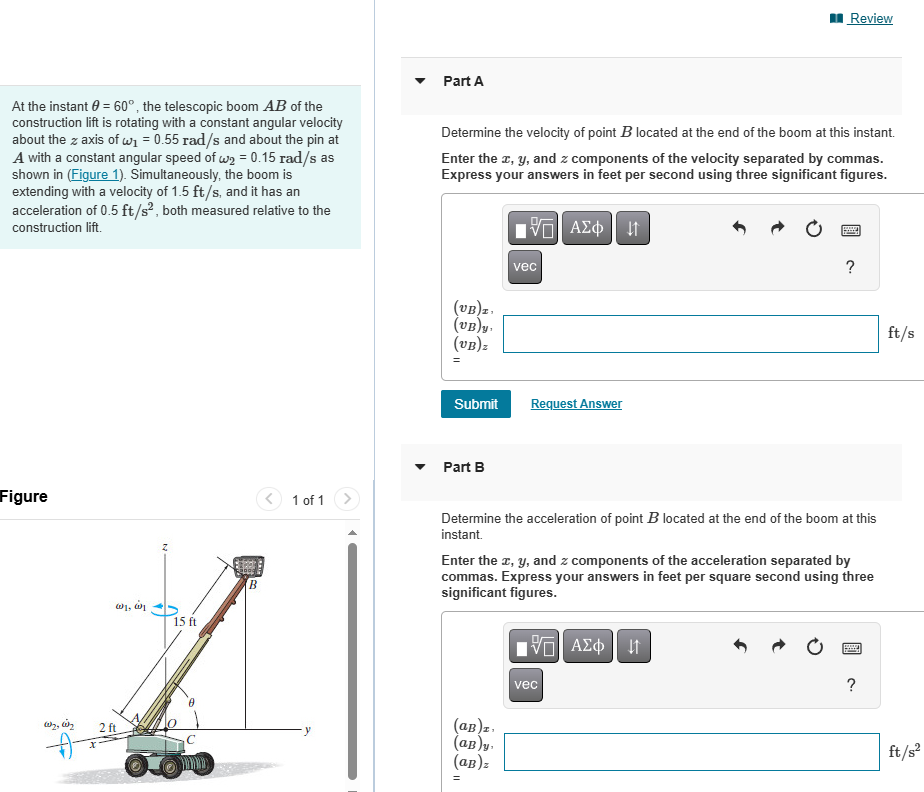 Review

At the instant $\theta = 60^\circ$, the telescopic boom $AB$ of the construction lift is rotating with a constant angular velocity about the $z$ axis of $\omega_1 = 0.55$ rad/s and about the pin at $A$ with a constant angular speed of $\omega_2 = 0.15$ rad/s as shown in (Figure 1). Simultaneously, the boom is extending with a velocity of 1.5 ft/s, and it has an acceleration of 0.5 ft/s$^2$, both measured relative to the construction lift.

Figure

1 of 1

$z$

$\omega_1, \dot{\omega}_1$

15 ft

$B$

$\theta$

$\omega_2, \dot{\omega}_2$

2 ft

$A$

$O$

$C$

$x$

$y$

Part A

Determine the velocity of point $B$ located at the end of the boom at this instant.

Enter the $x$, $y$, and $z$ components of the velocity separated by commas. Express your answers in feet per second using three significant figures.

ΑΣφ

vec

?

$(v_B)_x$, $(v_B)_y$, $(v_B)_z$ =

ft/s

Submit

Request Answer

Part B

Determine the acceleration of point $B$ located at the end of the boom at this instant.

Enter the $x$, $y$, and $z$ components of the acceleration separated by commas. Express your answers in feet per square second using three significant figures.

ΑΣφ

vec

?

$(a_B)_x$, $(a_B)_y$, $(a_B)_z$ =

ft/s$^2$