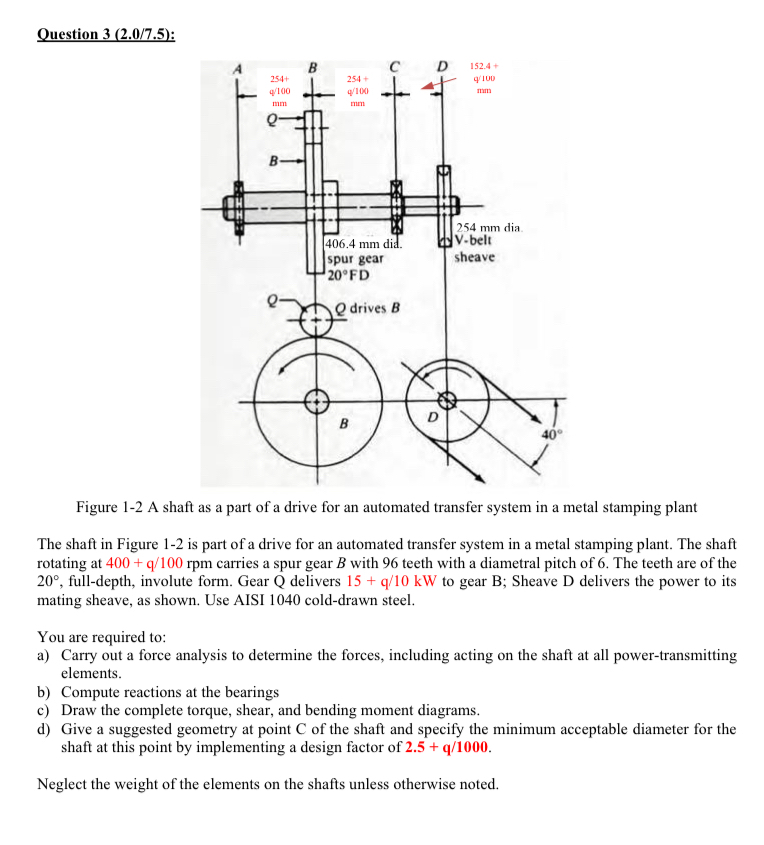 Question 3 (2.0/7.5):

A B C D
254+ q/100 mm
254 + q/100 mm
152.4 + q/100 mm
Q
B
406.4 mm dia. spur gear 20°FD
254 mm dia. V-belt sheave
Q
Q drives B
B
D
40°

Figure 1-2 A shaft as a part of a drive for an automated transfer system in a metal stamping plant

The shaft in Figure 1-2 is part of a drive for an automated transfer system in a metal stamping plant. The shaft rotating at 400 + q/100 rpm carries a spur gear B with 96 teeth with a diametral pitch of 6. The teeth are of the 20°, full-depth, involute form. Gear Q delivers 15 + q/10 kW to gear B; Sheave D delivers the power to its mating sheave, as shown. Use AISI 1040 cold-drawn steel.

You are required to:
a) Carry out a force analysis to determine the forces, including acting on the shaft at all power-transmitting elements.
b) Compute reactions at the bearings
c) Draw the complete torque, shear, and bending moment diagrams.
d) Give a suggested geometry at point C of the shaft and specify the minimum acceptable diameter for the shaft at this point by implementing a design factor of 2.5 + q/1000.

Neglect the weight of the elements on the shafts unless otherwise noted.