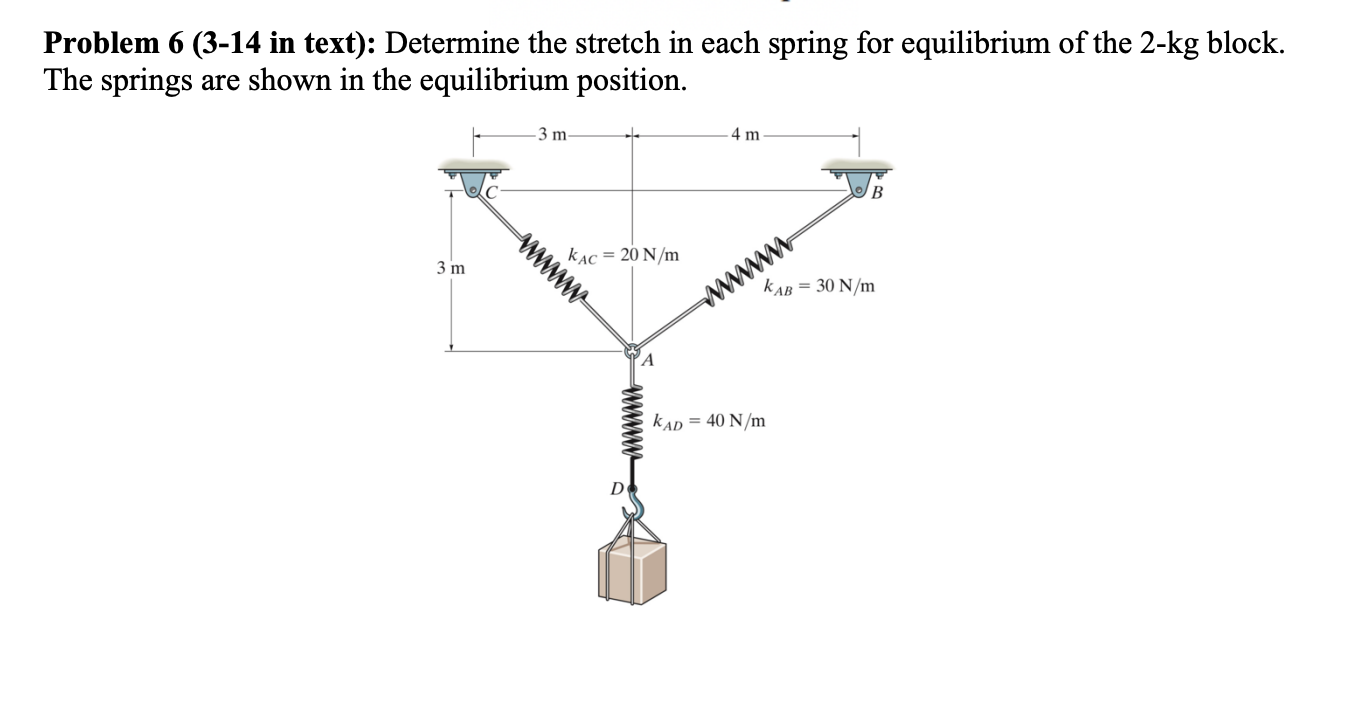 **Problem 6 (3-14 in text):** Determine the stretch in each spring for equilibrium of the 2-kg block. The springs are shown in the equilibrium position.

3 m
4 m
C
B
3 m
$k_{AC} = 20$ N/m
$k_{AB} = 30$ N/m
A
$k_{AD} = 40$ N/m
D