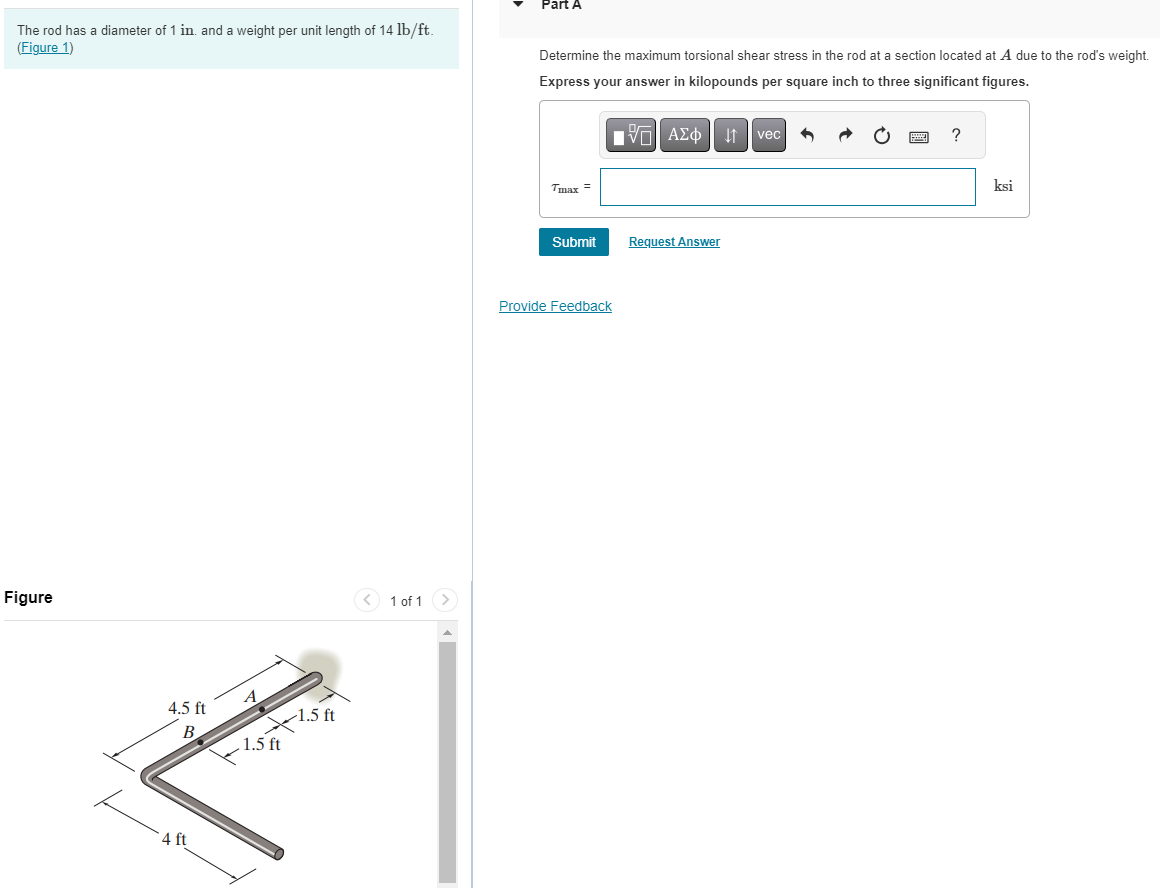 The rod has a diameter of 1 in. and a weight per unit length of 14 lb/ft.
(Figure 1)

Figure

1 of 1

4.5 ft
A
B
1.5 ft
1.5 ft
4 ft

Part A

Determine the maximum torsional shear stress in the rod at a section located at $A$ due to the rod's weight.

Express your answer in kilopounds per square inch to three significant figures.

ΑΣφ vec ?

$\tau_{max}$ = ksi

Submit Request Answer

Provide Feedback