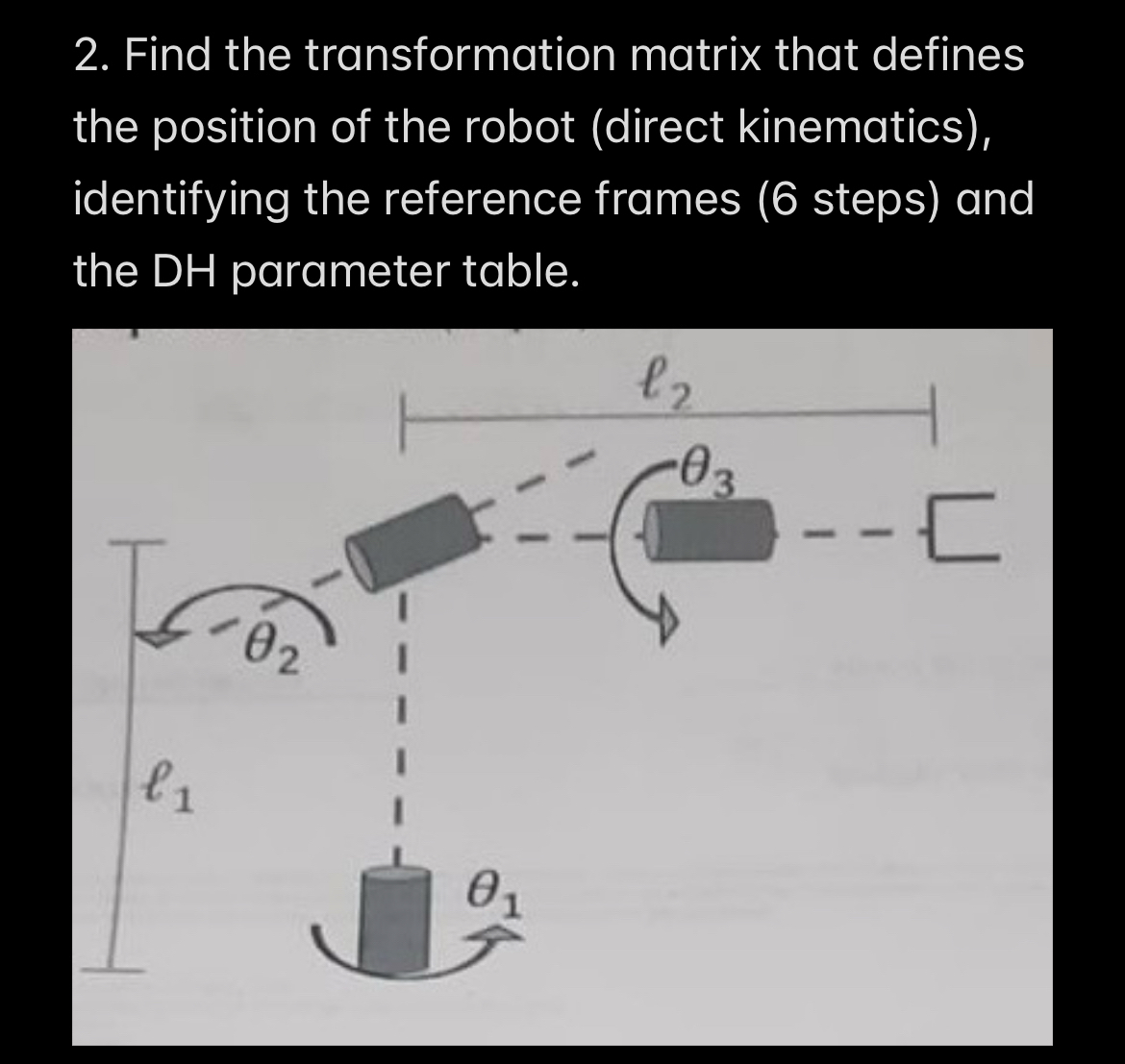 2. Find the transformation matrix that defines the position of the robot (direct kinematics), identifying the reference frames (6 steps) and the DH parameter table.

$\ell_2$

$\theta_3$

$\theta_2$

$\ell_1$

$\theta_1$