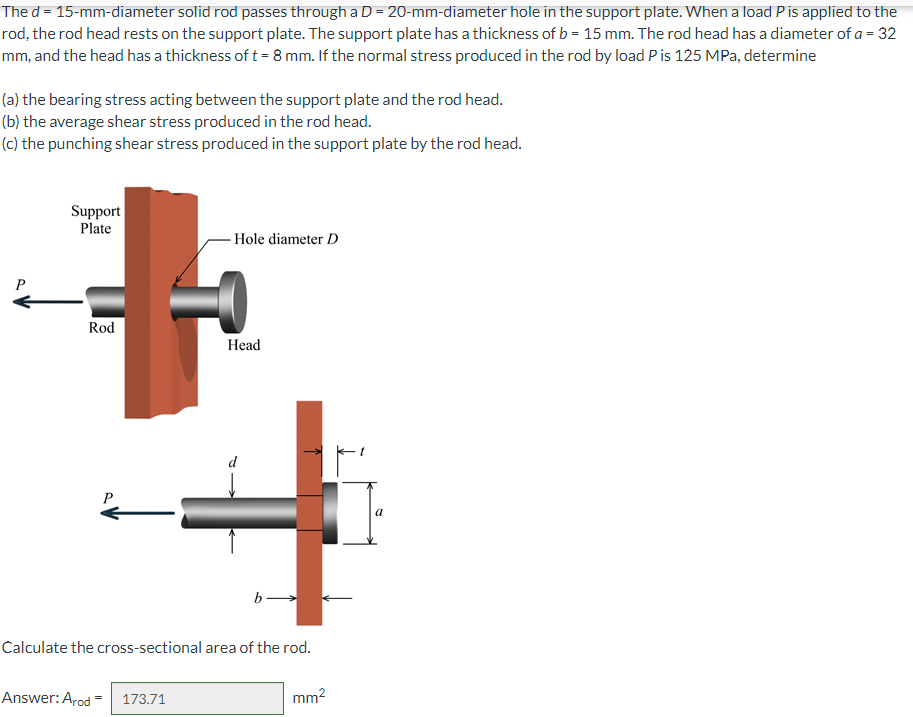 The $d$ = 15-mm-diameter solid rod passes through a $D$ = 20-mm-diameter hole in the support plate. When a load $P$ is applied to the rod, the rod head rests on the support plate. The support plate has a thickness of $b$ = 15 mm. The rod head has a diameter of $a$ = 32 mm, and the head has a thickness of $t$ = 8 mm. If the normal stress produced in the rod by load $P$ is 125 MPa, determine

(a) the bearing stress acting between the support plate and the rod head.
(b) the average shear stress produced in the rod head.
(c) the punching shear stress produced in the support plate by the rod head.

Support Plate
Hole diameter $D$
$P$
Rod
Head
$d$
$t$
$P$
$a$
$b$

Calculate the cross-sectional area of the rod.

Answer: $A_{rod}$ = 173.71 $mm^2$