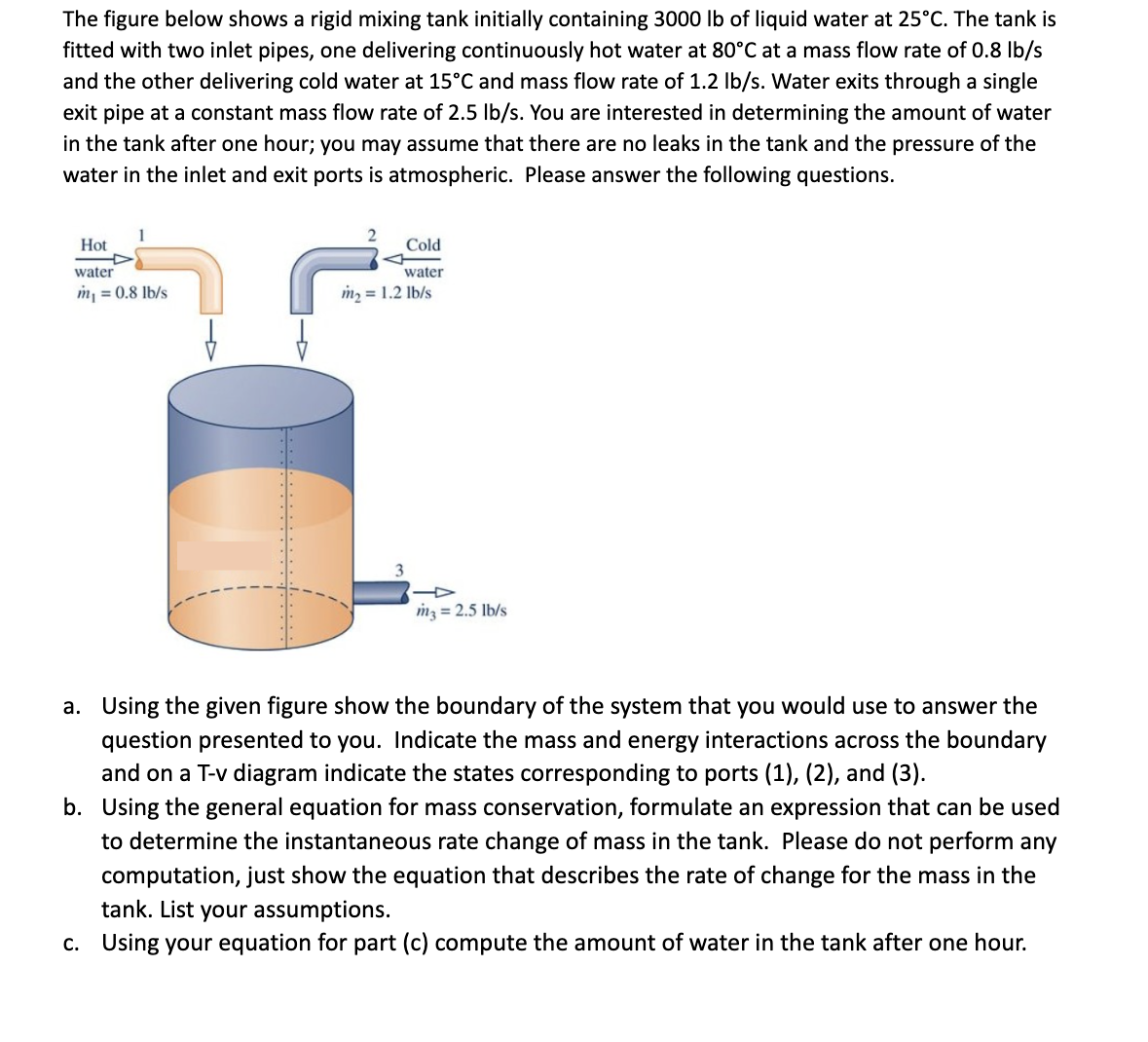 The figure below shows a rigid mixing tank initially containing 3000 lb of liquid water at 25°C. The tank is fitted with two inlet pipes, one delivering continuously hot water at 80°C at a mass flow rate of 0.8 lb/s and the other delivering cold water at 15°C and mass flow rate of 1.2 lb/s. Water exits through a single exit pipe at a constant mass flow rate of 2.5 lb/s. You are interested in determining the amount of water in the tank after one hour; you may assume that there are no leaks in the tank and the pressure of the water in the inlet and exit ports is atmospheric. Please answer the following questions.

1
Hot
water
$\dot{m}_1 = 0.8$ lb/s

2
Cold
water
$\dot{m}_2 = 1.2$ lb/s

3
$\dot{m}_3 = 2.5$ lb/s

a. Using the given figure show the boundary of the system that you would use to answer the question presented to you. Indicate the mass and energy interactions across the boundary and on a T-v diagram indicate the states corresponding to ports (1), (2), and (3).
b. Using the general equation for mass conservation, formulate an expression that can be used to determine the instantaneous rate change of mass in the tank. Please do not perform any computation, just show the equation that describes the rate of change for the mass in the tank. List your assumptions.
c. Using your equation for part (c) compute the amount of water in the tank after one hour.