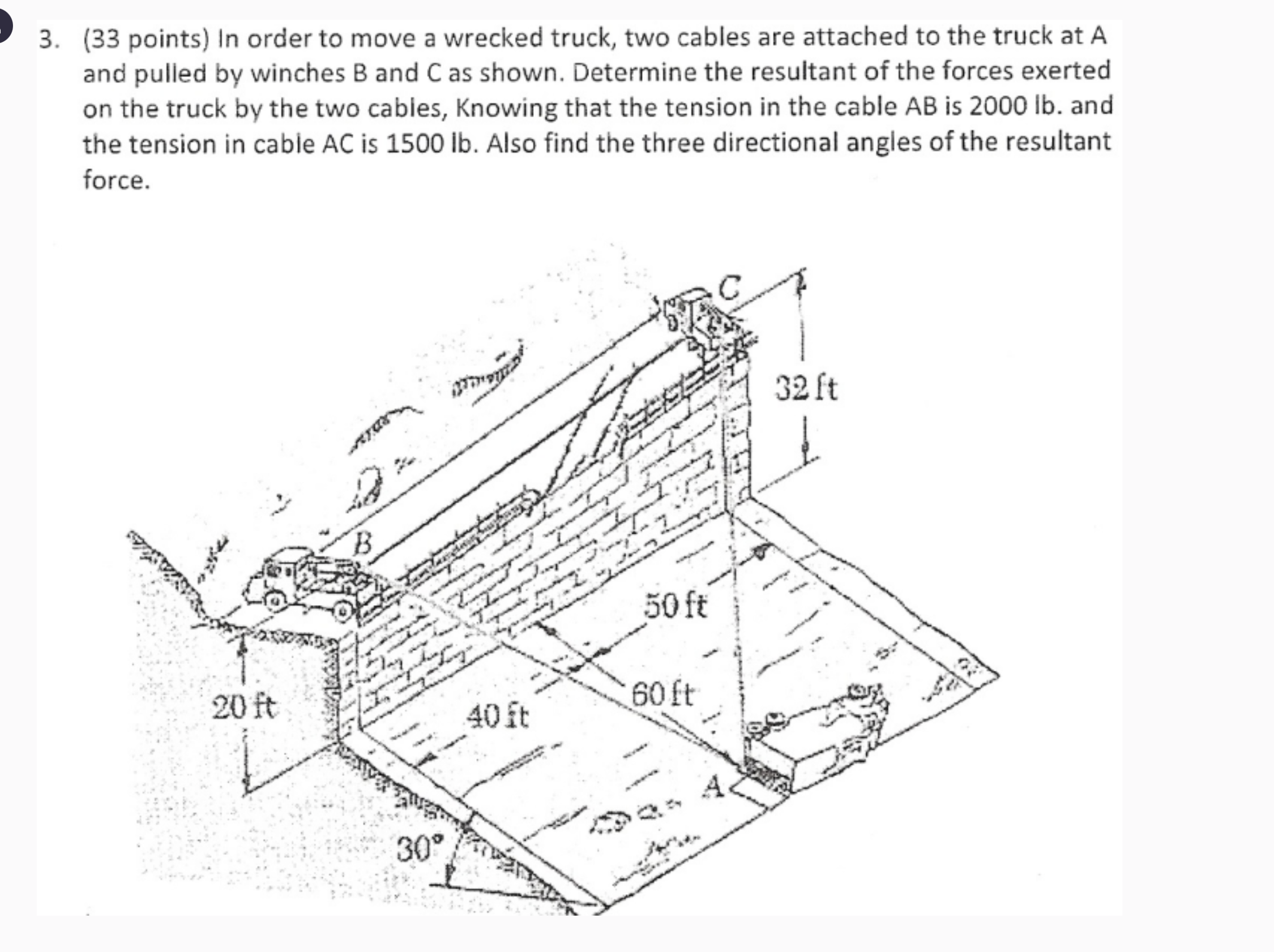 3. (33 points) In order to move a wrecked truck, two cables are attached to the truck at A and pulled by winches B and C as shown. Determine the resultant of the forces exerted on the truck by the two cables, Knowing that the tension in the cable AB is 2000 lb. and the tension in cable AC is 1500 lb. Also find the three directional angles of the resultant force.

C
32 ft
B
50 ft
60 ft
20 ft
40 ft
A
30°